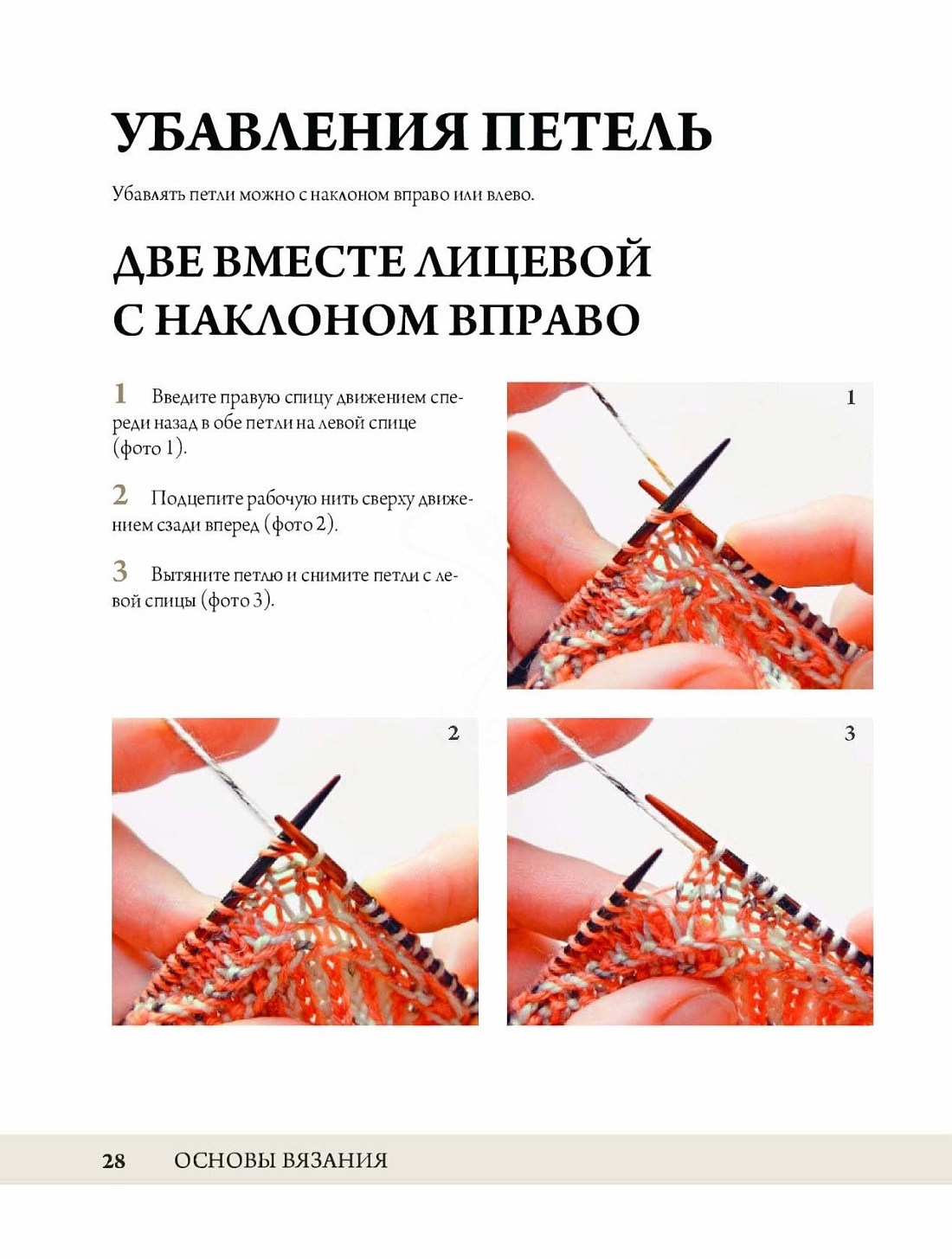 УБАВЛЕНИЯ ПЕТЕЛЬ

Убавлять петли можно с наклоном вправо или влево.

ДВЕ ВМЕСТЕ ЛИЦЕВОЙ С НАКЛОНОМ ВПРАВО

1 Введите правую спицу движением спереди назад в обе петли на левой спице (фото 1).

2 Подцепите рабочую нить сверху движением сзади вперед (фото 2).

3 Вытяните петлю и снимите петли с левой спицы (фото 3).

1

2

3

28 ОСНОВЫ ВЯЗАНИЯ