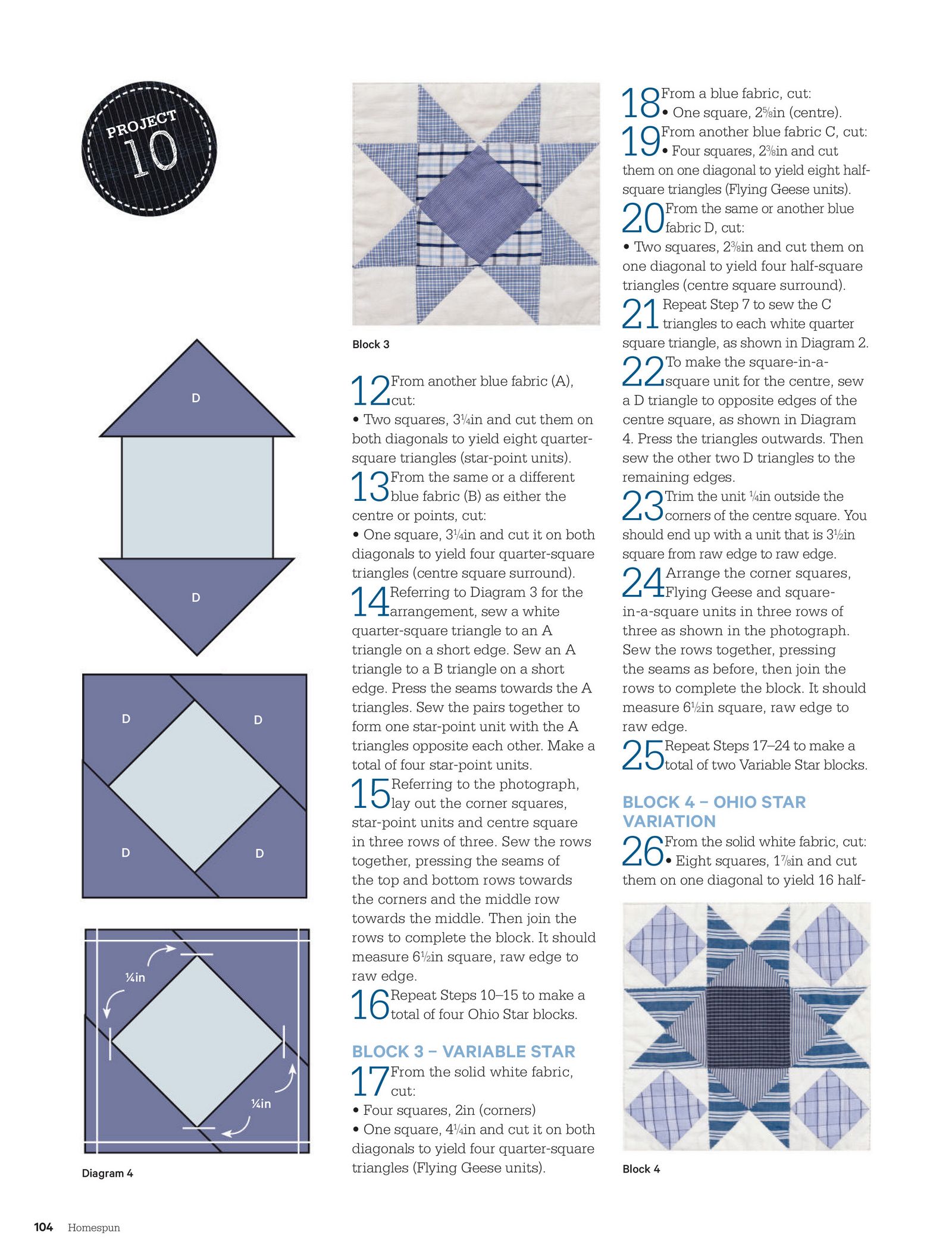 PROJECT 10

D

D

D

D

D

D

¼in

¼in

Diagram 4

Block 3

12 From another blue fabric (A), cut:
• Two squares, 3¼in and cut them on both diagonals to yield eight quarter-square triangles (star-point units).

13 From the same or a different blue fabric (B) as either the centre or points, cut:
• One square, 3¼in and cut it on both diagonals to yield four quarter-square triangles (centre square surround).

14 Referring to Diagram 3 for the arrangement, sew a white quarter-square triangle to an A triangle on a short edge. Sew an A triangle to a B triangle on a short edge. Press the seams towards the A triangles. Sew the pairs together to form one star-point unit with the A triangles opposite each other. Make a total of four star-point units.

15 Referring to the photograph, lay out the corner squares, star-point units and centre square in three rows of three. Sew the rows together, pressing the seams of the top and bottom rows towards the corners and the middle row towards the middle. Then join the rows to complete the block. It should measure 6½in square, raw edge to raw edge.

16 Repeat Steps 10–15 to make a total of four Ohio Star blocks.

BLOCK 3 – VARIABLE STAR

17 From the solid white fabric, cut:
• Four squares, 2in (corners)
• One square, 4¼in and cut it on both diagonals to yield four quarter-square triangles (Flying Geese units).

18 From a blue fabric, cut:
• One square, 2⅝in (centre).

19 From another blue fabric C, cut:
• Four squares, 2⅜in and cut them on one diagonal to yield eight half-square triangles (Flying Geese units).

20 From the same or another blue fabric D, cut:
• Two squares, 2⅜in and cut them on one diagonal to yield four half-square triangles (centre square surround).

21 Repeat Step 7 to sew the C triangles to each white quarter square triangle, as shown in Diagram 2.

22 To make the square-in-a-square unit for the centre, sew a D triangle to opposite edges of the centre square, as shown in Diagram 4. Press the triangles outwards. Then sew the other two D triangles to the remaining edges.

23 Trim the unit ¼in outside the corners of the centre square. You should end up with a unit that is 3½in square from raw edge to raw edge.

24 Arrange the corner squares, Flying Geese and square-in-a-square units in three rows of three as shown in the photograph. Sew the rows together, pressing the seams as before, then join the rows to complete the block. It should measure 6½in square, raw edge to raw edge.

25 Repeat Steps 17–24 to make a total of two Variable Star blocks.

BLOCK 4 – OHIO STAR VARIATION

26 From the solid white fabric, cut:
• Eight squares, 1⅞in and cut them on one diagonal to yield 16 half-

Block 4

104 Homespun