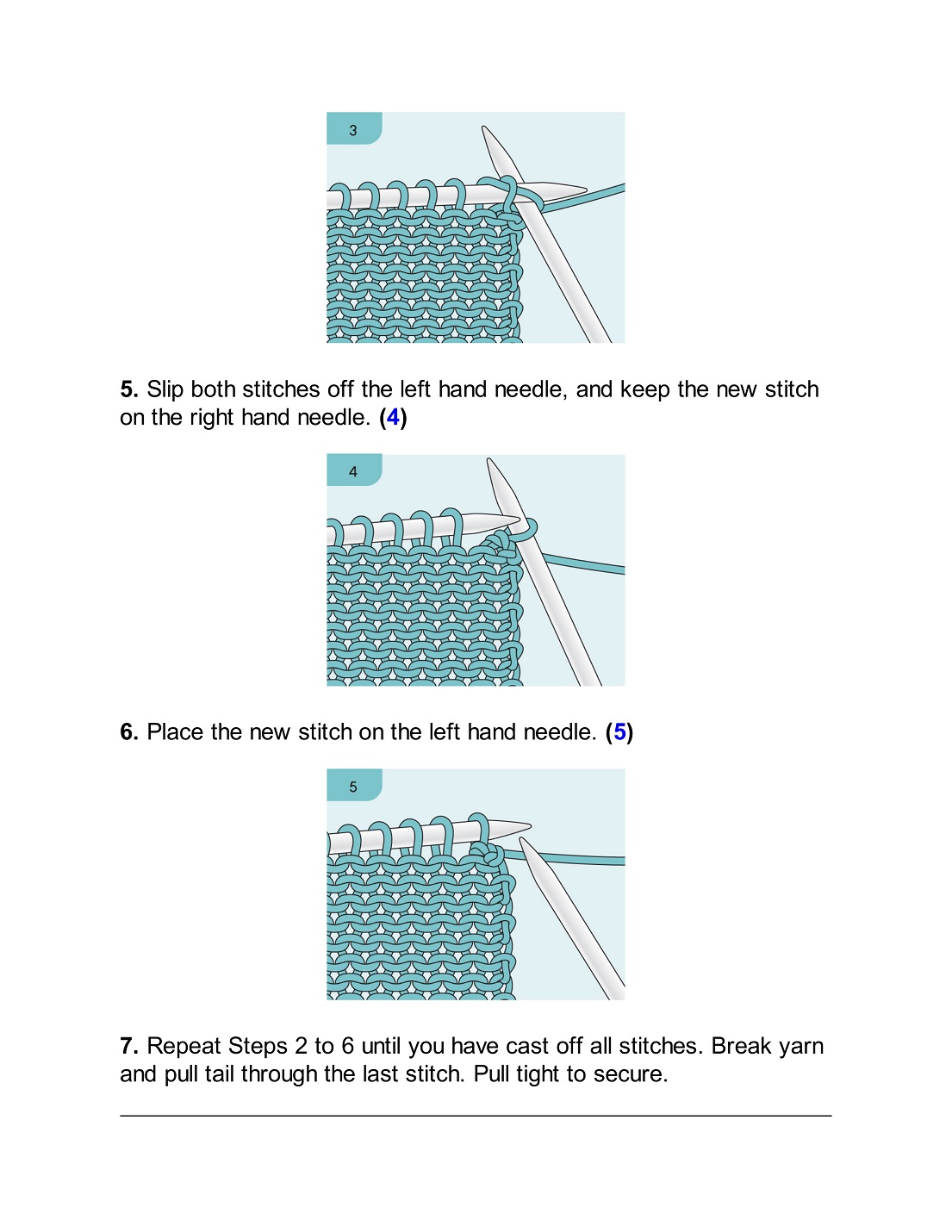 3

5. Slip both stitches off the left hand needle, and keep the new stitch on the right hand needle. (4)

4

6. Place the new stitch on the left hand needle. (5)

5

7. Repeat Steps 2 to 6 until you have cast off all stitches. Break yarn and pull tail through the last stitch. Pull tight to secure.