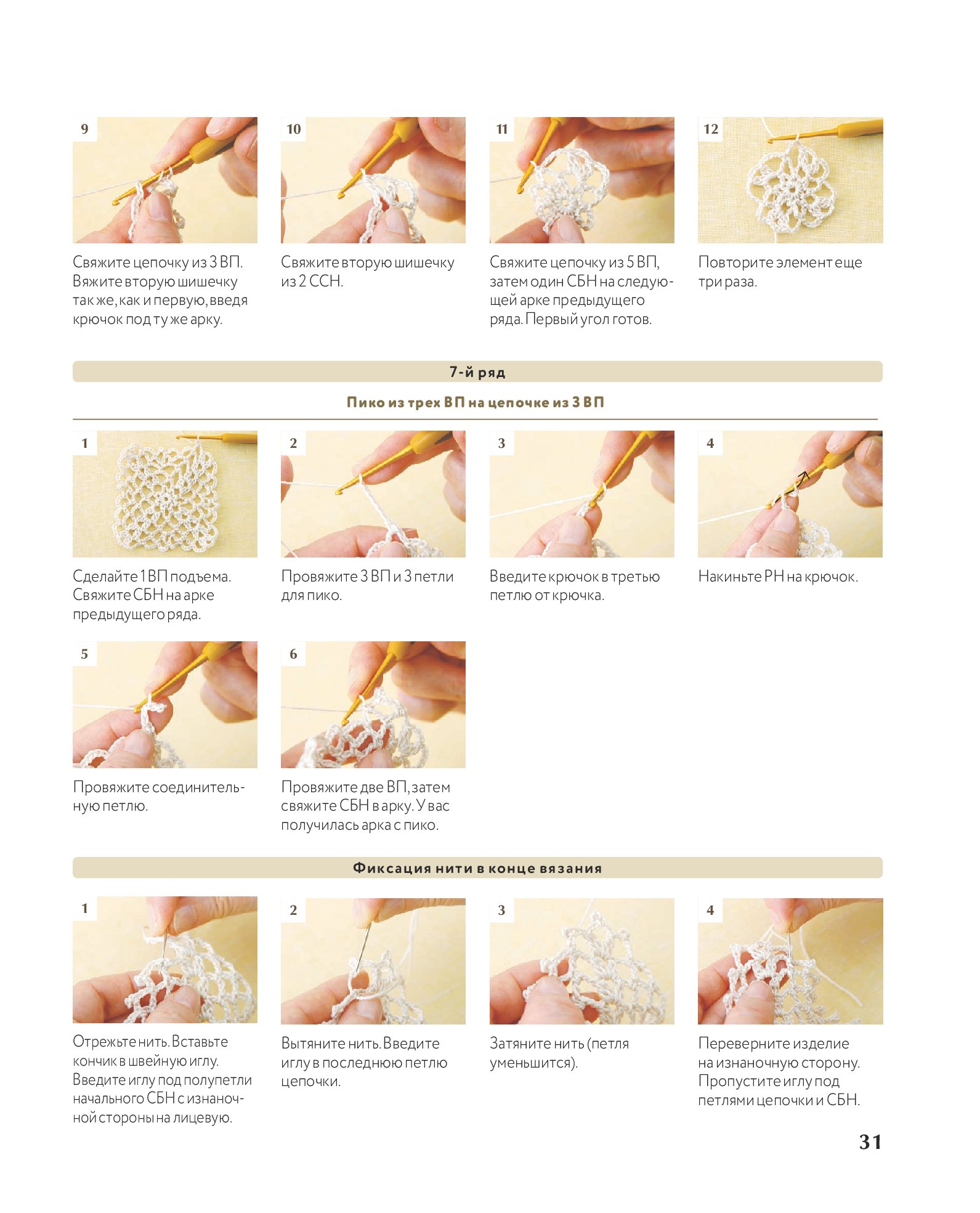 9

Свяжите цепочку из 3 ВП. Вяжите вторую шишечку так же, как и первую, введя крючок под ту же арку.

10

Свяжите вторую шишечку из 2 ССН.

11

Свяжите цепочку из 5 ВП, затем один СБН на следующей арке предыдущего ряда. Первый угол готов.

12

Повторите элемент еще три раза.

7-й ряд

Пико из трех ВП на цепочке из 3 ВП

1

Сделайте 1 ВП подъема. Свяжите СБН на арке предыдущего ряда.

2

Провяжите 3 ВП и 3 петли для пико.

3

Введите крючок в третью петлю от крючка.

4

Накиньте РН на крючок.

5

Провяжите соединительную петлю.

6

Провяжите две ВП, затем свяжите СБН в арку. У вас получилась арка с пико.

Фиксация нити в конце вязания

1

Отрежьте нить. Вставьте кончик в швейную иглу. Введите иглу под полупетли начального СБН с изнаночной стороны на лицевую.

2

Вытяните нить. Введите иглу в последнюю петлю цепочки.

3

Затяните нить (петля уменьшится).

4

Переверните изделие на изнаночную сторону. Пропустите иглу под петлями цепочки и СБН.

31