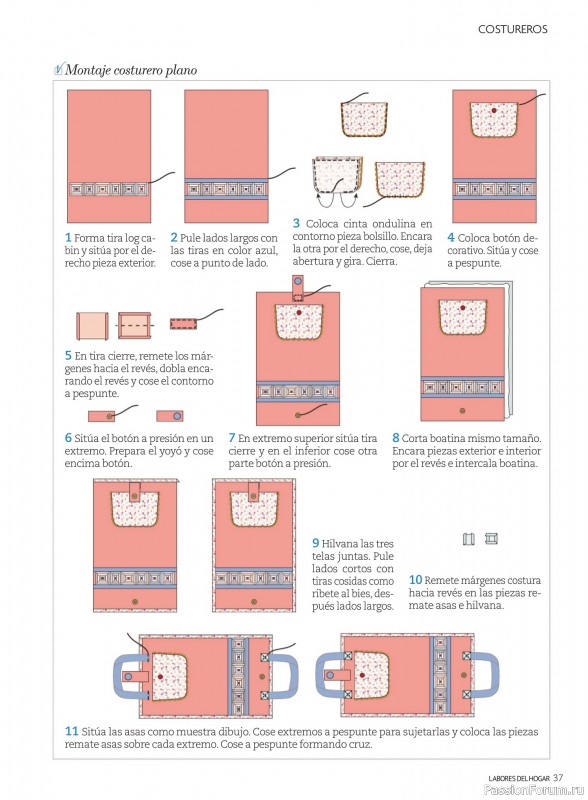 COSTUREROS

Montaje costurero plano

1 Forma tira log cabin y sitúa por el derecho pieza exterior.

2 Pule lados largos con las tiras en color azul, cose a punto de lado.

3 Coloca cinta ondulina en contorno pieza bolsillo. Encara la otra por el derecho, cose, deja abertura y gira. Cierra.

4 Coloca botón decorativo. Sitúa y cose a pespunte.

5 En tira cierre, remete los márgenes hacia el revés, dobla encarando el revés y cose el contorno a pespunte.

6 Sitúa el botón a presión en un extremo. Prepara el yoyó y cose encima botón.

7 En extremo superior sitúa tira cierre y en el inferior cose otra parte botón a presión.

8 Corta boatina mismo tamaño. Encara piezas exterior e interior por el revés e intercala boatina.

9 Hilvana las tres telas juntas. Pule lados cortos con tiras cosidas como ribete al bies, después lados largos.

10 Remete márgenes costura hacia revés en las piezas remate asas e hilvana.

11 Sitúa las asas como muestra dibujo. Cose extremos a pespunte para sujetarlas y coloca las piezas remate asas sobre cada extremo. Cose a pespunte formando cruz.

LABORES DEL HOGAR 37

PassionForum.ru