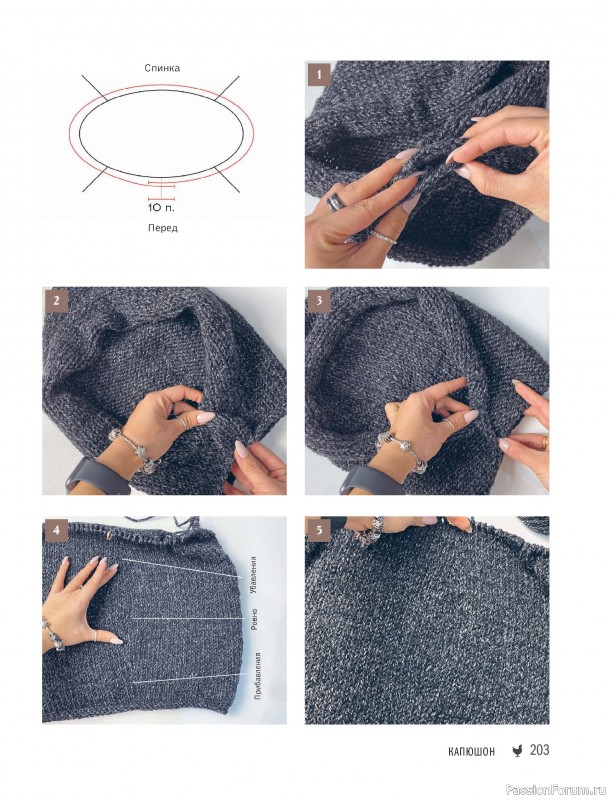 Спинка

10 п.

Перед

1

2

3

4

Убавления

Ровно

Прибавления

5

КАПЮШОН 203

PassionForum.ru