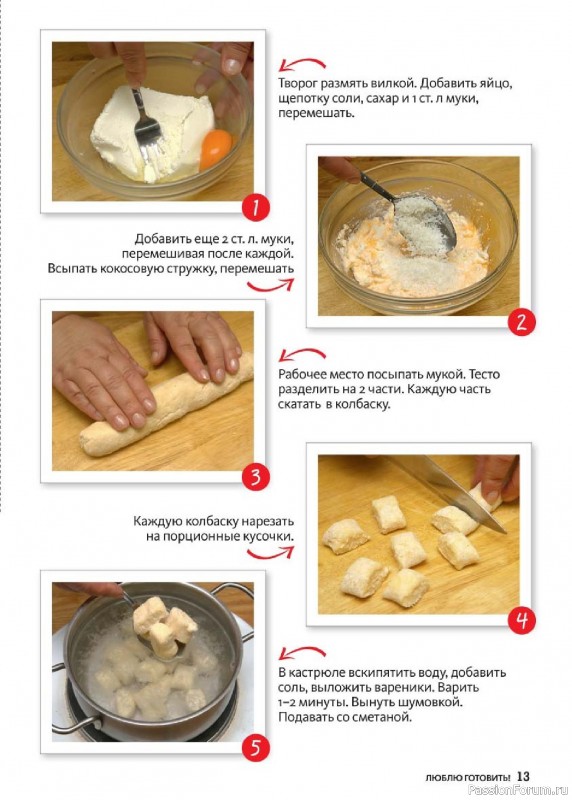 Творог размять вилкой. Добавить яйцо, щепотку соли, сахар и 1 ст. л муки, перемешать.

1

Добавить еще 2 ст. л. муки, перемешивая после каждой. Всыпать кокосовую стружку, перемешать

2

Рабочее место посыпать мукой. Тесто разделить на 2 части. Каждую часть скатать в колбаску.

3

Каждую колбаску нарезать на порционные кусочки.

4

В кастрюле вскипятить воду, добавить соль, выложить вареники. Варить 1–2 минуты. Вынуть шумовкой. Подавать со сметаной.

5

ЛЮБЛЮ ГОТОВИТЬ! 13

PassionForum.ru