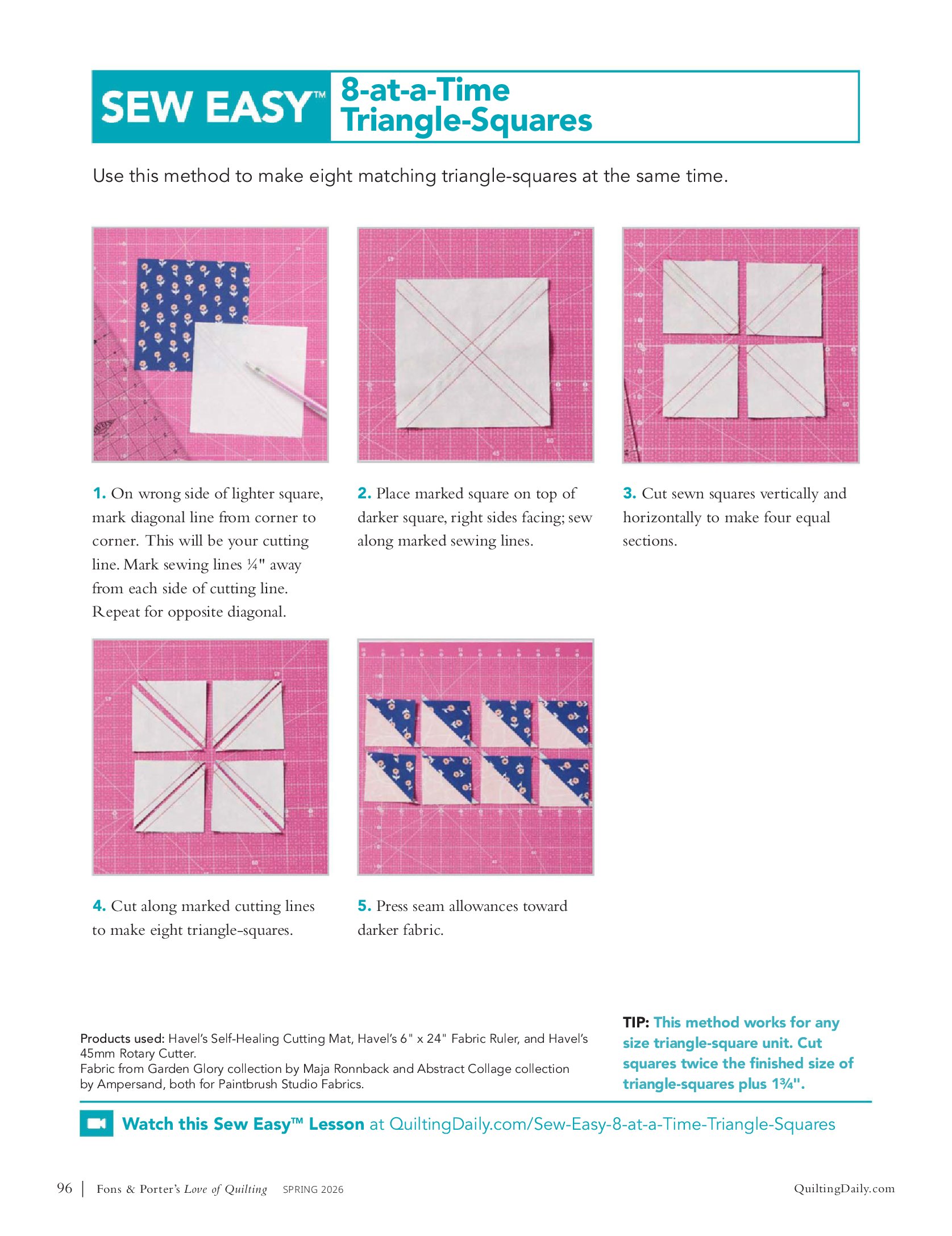 SEW EASY™ 8-at-a-Time Triangle-Squares

Use this method to make eight matching triangle-squares at the same time.

1. On wrong side of lighter square, mark diagonal line from corner to corner. This will be your cutting line. Mark sewing lines ¼" away from each side of cutting line. Repeat for opposite diagonal.

2. Place marked square on top of darker square, right sides facing; sew along marked sewing lines.

3. Cut sewn squares vertically and horizontally to make four equal sections.

4. Cut along marked cutting lines to make eight triangle-squares.

5. Press seam allowances toward darker fabric.

Products used: Havel's Self-Healing Cutting Mat, Havel's 6" x 24" Fabric Ruler, and Havel's 45mm Rotary Cutter.
Fabric from Garden Glory collection by Maja Ronnback and Abstract Collage collection by Ampersand, both for Paintbrush Studio Fabrics.

TIP: This method works for any size triangle-square unit. Cut squares twice the finished size of triangle-squares plus 1¾".

Watch this Sew Easy™ Lesson at QuiltingDaily.com/Sew-Easy-8-at-a-Time-Triangle-Squares

96 | Fons & Porter's Love of Quilting SPRING 2026 QuiltingDaily.com