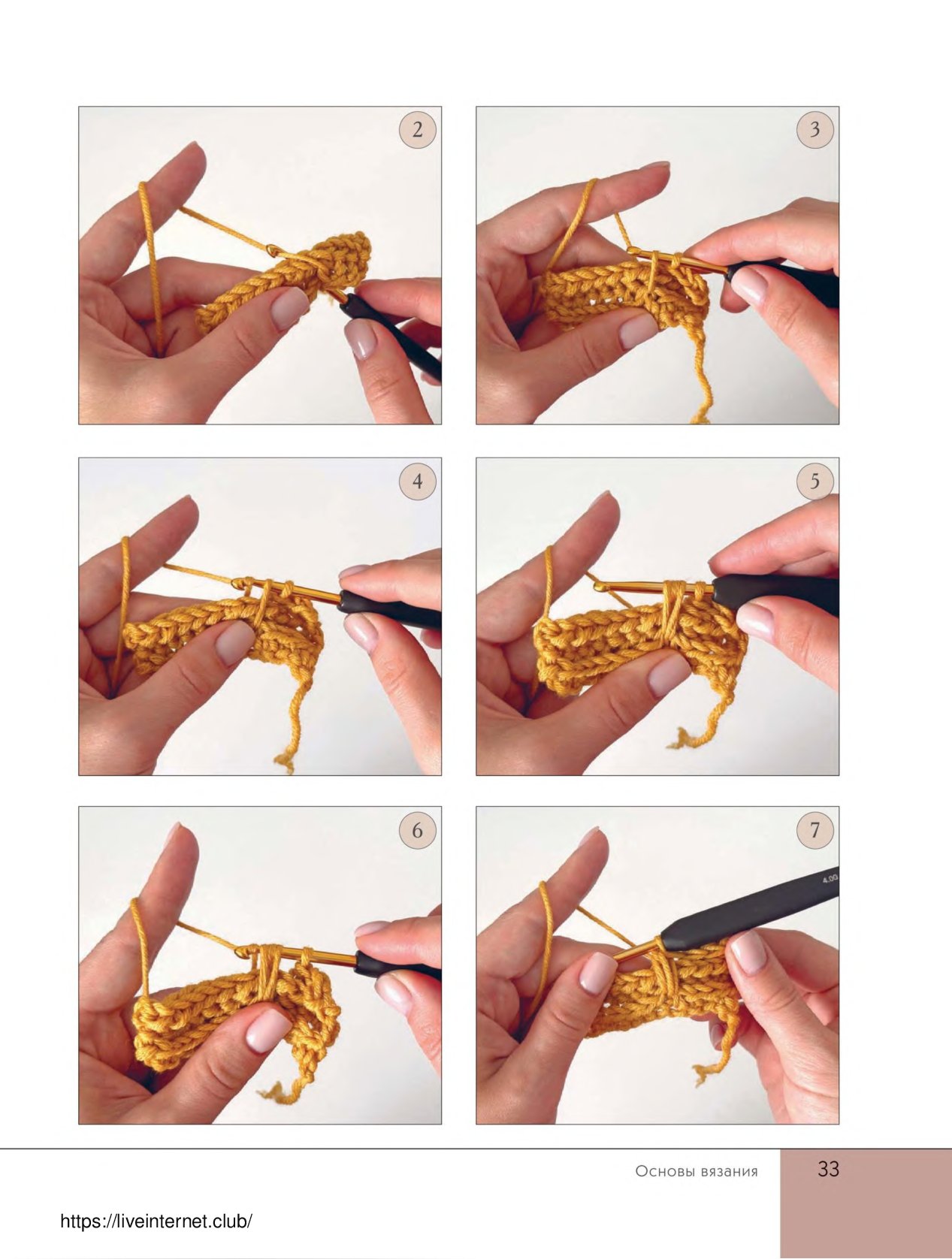 2

3

4

5

6

7

4.00

Основы вязания

33

https://liveinternet.club/