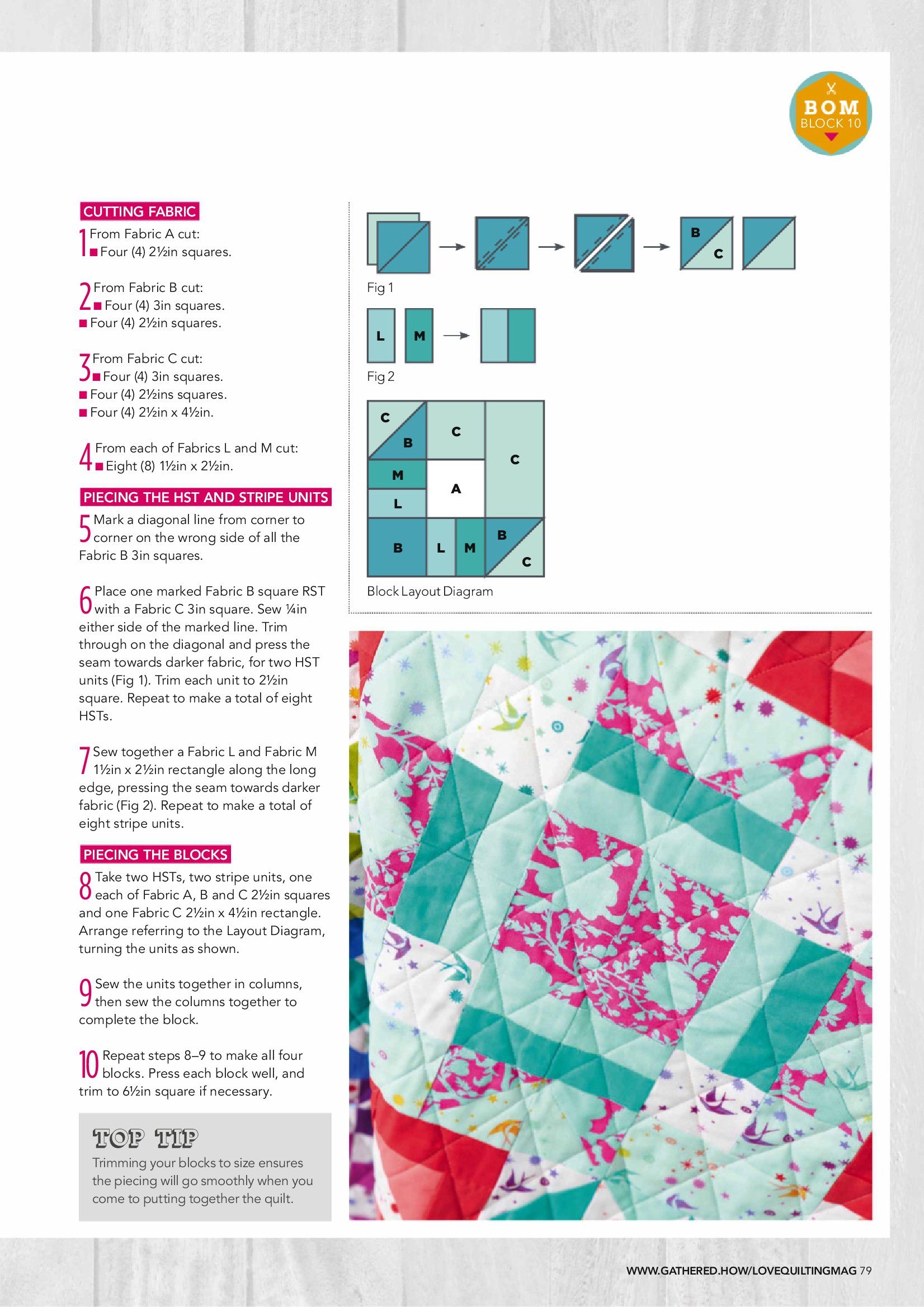 BOM
BLOCK 10

CUTTING FABRIC

1 From Fabric A cut:
■ Four (4) 2½in squares.

2 From Fabric B cut:
■ Four (4) 3in squares.
■ Four (4) 2½in squares.

3 From Fabric C cut:
■ Four (4) 3in squares.
■ Four (4) 2½ins squares.
■ Four (4) 2½in x 4½in.

4 From each of Fabrics L and M cut:
■ Eight (8) 1½in x 2½in.

PIECING THE HST AND STRIPE UNITS

5 Mark a diagonal line from corner to corner on the wrong side of all the Fabric B 3in squares.

6 Place one marked Fabric B square RST with a Fabric C 3in square. Sew ¼in either side of the marked line. Trim through on the diagonal and press the seam towards darker fabric, for two HST units (Fig 1). Trim each unit to 2½in square. Repeat to make a total of eight HSTs.

7 Sew together a Fabric L and Fabric M 1½in x 2½in rectangle along the long edge, pressing the seam towards darker fabric (Fig 2). Repeat to make a total of eight stripe units.

PIECING THE BLOCKS

8 Take two HSTs, two stripe units, one each of Fabric A, B and C 2½in squares and one Fabric C 2½in x 4½in rectangle. Arrange referring to the Layout Diagram, turning the units as shown.

9 Sew the units together in columns, then sew the columns together to complete the block.

10 Repeat steps 8–9 to make all four blocks. Press each block well, and trim to 6½in square if necessary.

TOP TIP
Trimming your blocks to size ensures the piecing will go smoothly when you come to putting together the quilt.

B
C
Fig 1

L
M
Fig 2

C
B
C
C
M
A
L
B
L
M
B
C
Block Layout Diagram

WWW.GATHERED.HOW/LOVEQUILTINGMAG 79