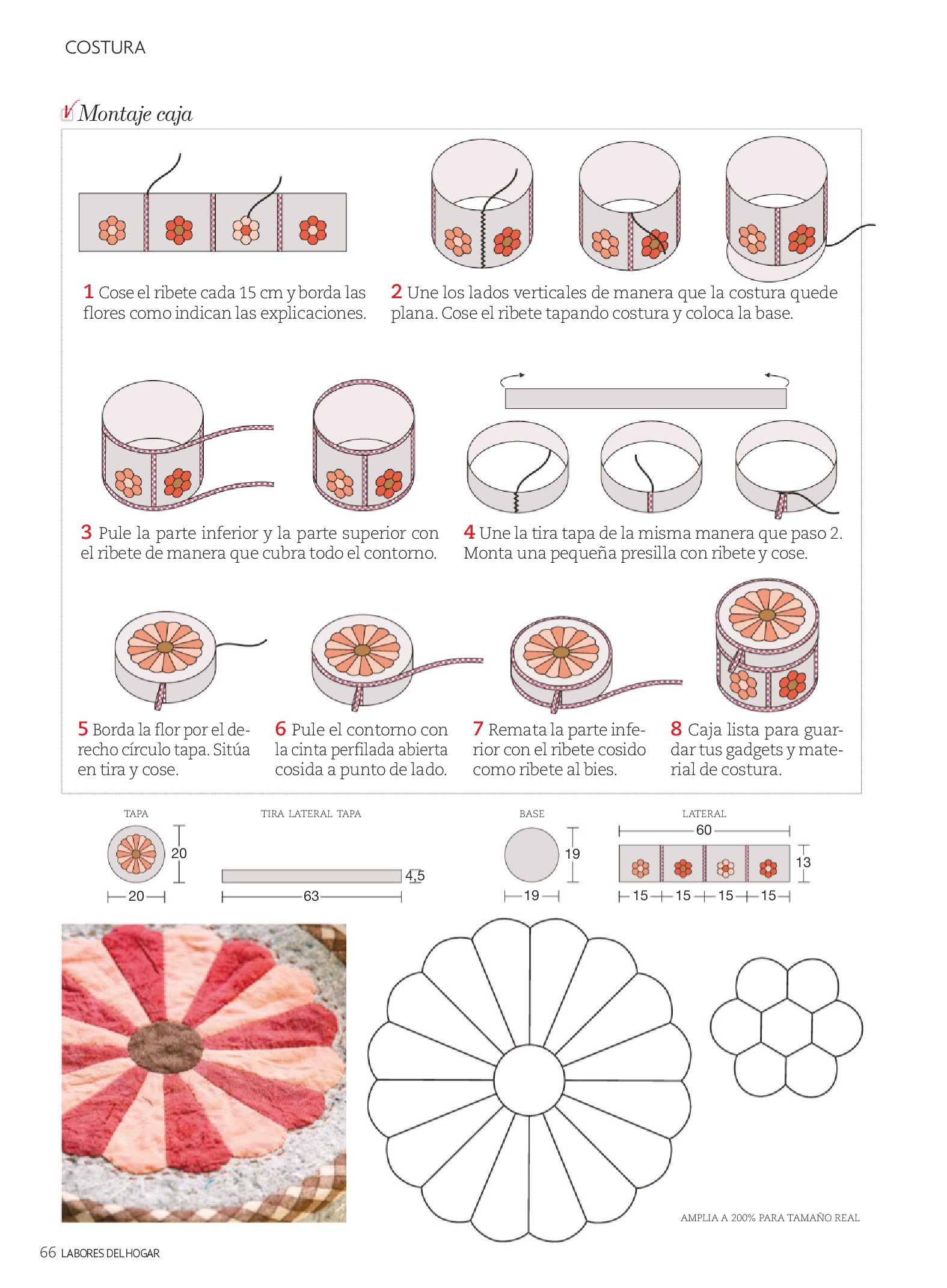 COSTURA

Montaje caja

1 Cose el ribete cada 15 cm y borda las flores como indican las explicaciones.

2 Une los lados verticales de manera que la costura quede plana. Cose el ribete tapando costura y coloca la base.

3 Pule la parte inferior y la parte superior con el ribete de manera que cubra todo el contorno.

4 Une la tira tapa de la misma manera que paso 2. Monta una pequeña presilla con ribete y cose.

5 Borda la flor por el derecho círculo tapa. Sitúa en tira y cose.

6 Pule el contorno con la cinta perfilada abierta cosida a punto de lado.

7 Remata la parte inferior con el ribete cosido como ribete al bies.

8 Caja lista para guardar tus gadgets y material de costura.

TAPA
20
20

TIRA LATERAL TAPA
4,5
63

BASE
19
19

LATERAL
60
13
15 15 15 15

AMPLIA A 200% PARA TAMAÑO REAL

66 LABORES DEL HOGAR