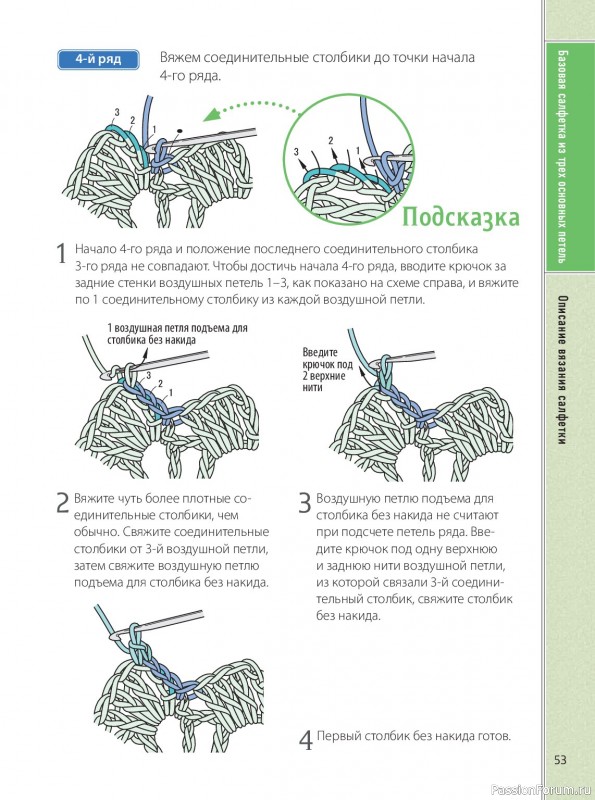 4-й ряд

Вяжем соединительные столбики до точки начала 4-го ряда.

3 2 1

3 2 1

Подсказка

1 Начало 4-го ряда и положение последнего соединительного столбика 3-го ряда не совпадают. Чтобы достичь начала 4-го ряда, вводите крючок за задние стенки воздушных петель 1–3, как показано на схеме справа, и вяжите по 1 соединительному столбику из каждой воздушной петли.

1 воздушная петля подъема для столбика без накида

3 2 1

Введите крючок под 2 верхние нити

2 Вяжите чуть более плотные соединительные столбики, чем обычно. Свяжите соединительные столбики от 3-й воздушной петли, затем свяжите воздушную петлю подъема для столбика без накида.

3 Воздушную петлю подъема для столбика без накида не считают при подсчете петель ряда. Введите крючок под одну верхнюю и заднюю нити воздушной петли, из которой связали 3-й соединительный столбик, свяжите столбик без накида.

4 Первый столбик без накида готов.

Базовая салфетка из трех основных петель

Описание вязания салфетки

53

PassionForum.ru