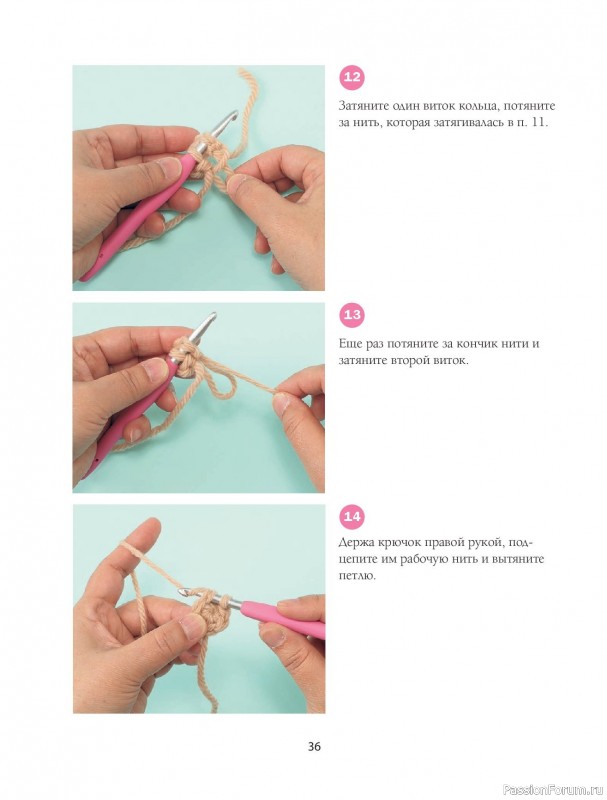 12

Затяните один виток кольца, потяните за нить, которая затягивалась в п. 11.

13

Еще раз потяните за кончик нити и затяните второй виток.

14

Держа крючок правой рукой, подцепите им рабочую нить и вытяните петлю.

36

PassionForum.ru