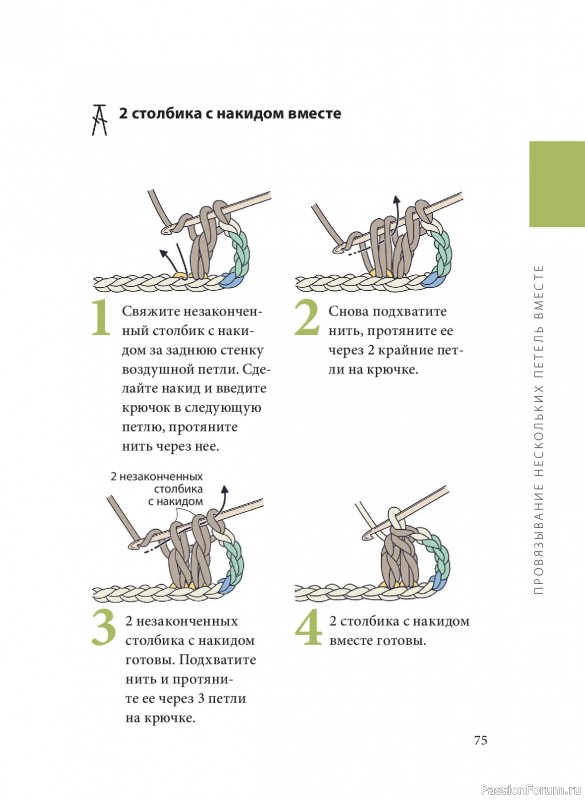 2 столбика с накидом вместе

1 Свяжите незаконченный столбик с накидом за заднюю стенку воздушной петли. Сделайте накид и введите крючок в следующую петлю, протяните нить через нее.

2 Снова подхватите нить, протяните ее через 2 крайние петли на крючке.

2 незаконченных столбика с накидом

3 2 незаконченных столбика с накидом готовы. Подхватите нить и протяните ее через 3 петли на крючке.

4 2 столбика с накидом вместе готовы.

ПРОВЯЗЫВАНИЕ НЕСКОЛЬКИХ ПЕТЕЛЬ ВМЕСТЕ

75

PassionForum.ru