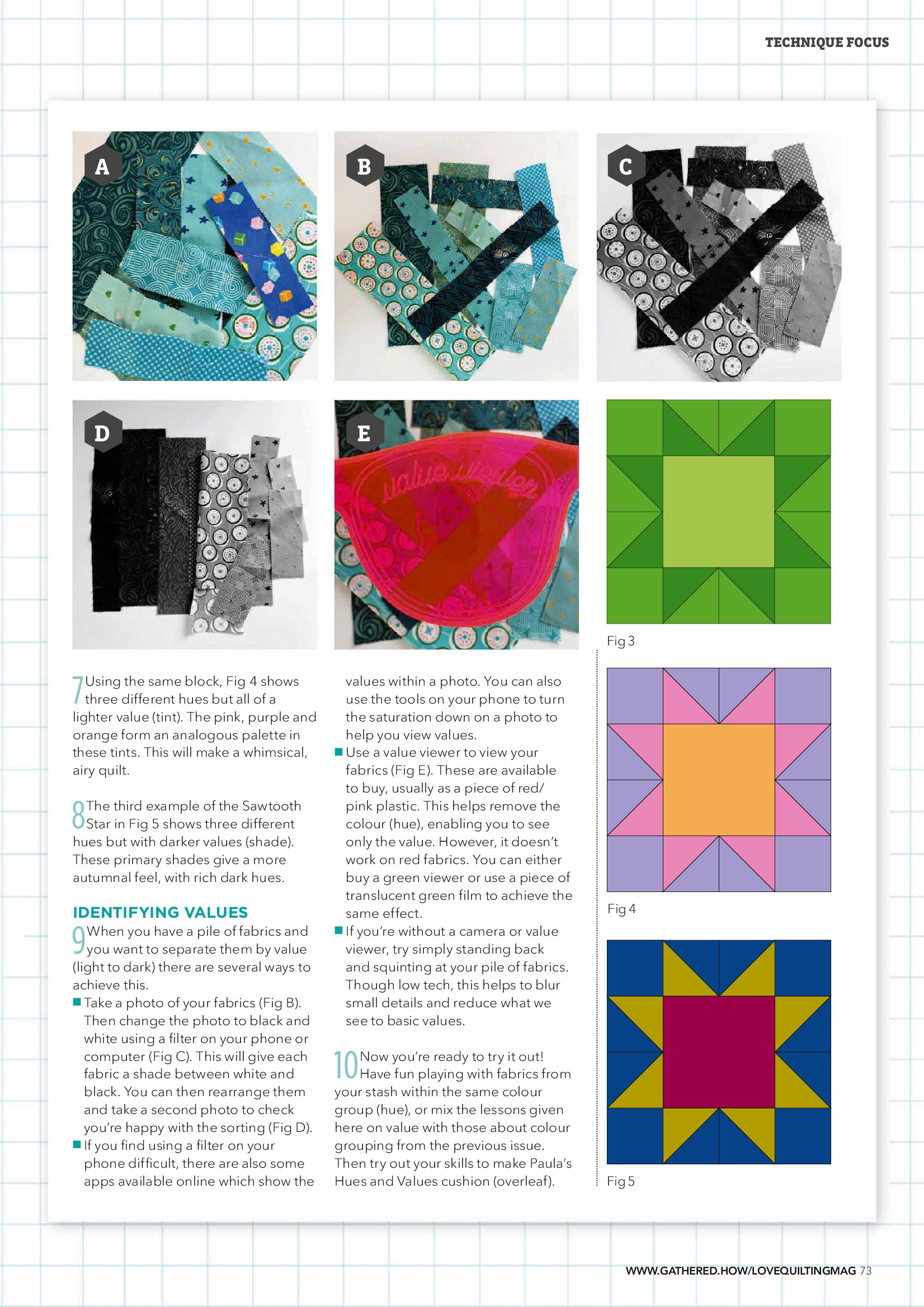 TECHNIQUE FOCUS

A

B

C

D

E

value viewer

Fig 3

7 Using the same block, Fig 4 shows three different hues but all of a lighter value (tint). The pink, purple and orange form an analogous palette in these tints. This will make a whimsical, airy quilt.

8 The third example of the Sawtooth Star in Fig 5 shows three different hues but with darker values (shade). These primary shades give a more autumnal feel, with rich dark hues.

IDENTIFYING VALUES

9 When you have a pile of fabrics and you want to separate them by value (light to dark) there are several ways to achieve this.

■ Take a photo of your fabrics (Fig B). Then change the photo to black and white using a filter on your phone or computer (Fig C). This will give each fabric a shade between white and black. You can then rearrange them and take a second photo to check you're happy with the sorting (Fig D).

■ If you find using a filter on your phone difficult, there are also some apps available online which show the values within a photo. You can also use the tools on your phone to turn the saturation down on a photo to help you view values.

■ Use a value viewer to view your fabrics (Fig E). These are available to buy, usually as a piece of red/pink plastic. This helps remove the colour (hue), enabling you to see only the value. However, it doesn't work on red fabrics. You can either buy a green viewer or use a piece of translucent green film to achieve the same effect.

■ If you're without a camera or value viewer, try simply standing back and squinting at your pile of fabrics. Though low tech, this helps to blur small details and reduce what we see to basic values.

10 Now you're ready to try it out! Have fun playing with fabrics from your stash within the same colour group (hue), or mix the lessons given here on value with those about colour grouping from the previous issue. Then try out your skills to make Paula's Hues and Values cushion (overleaf).

Fig 4

Fig 5

WWW.GATHERED.HOW/LOVEQUILTINGMAG 73