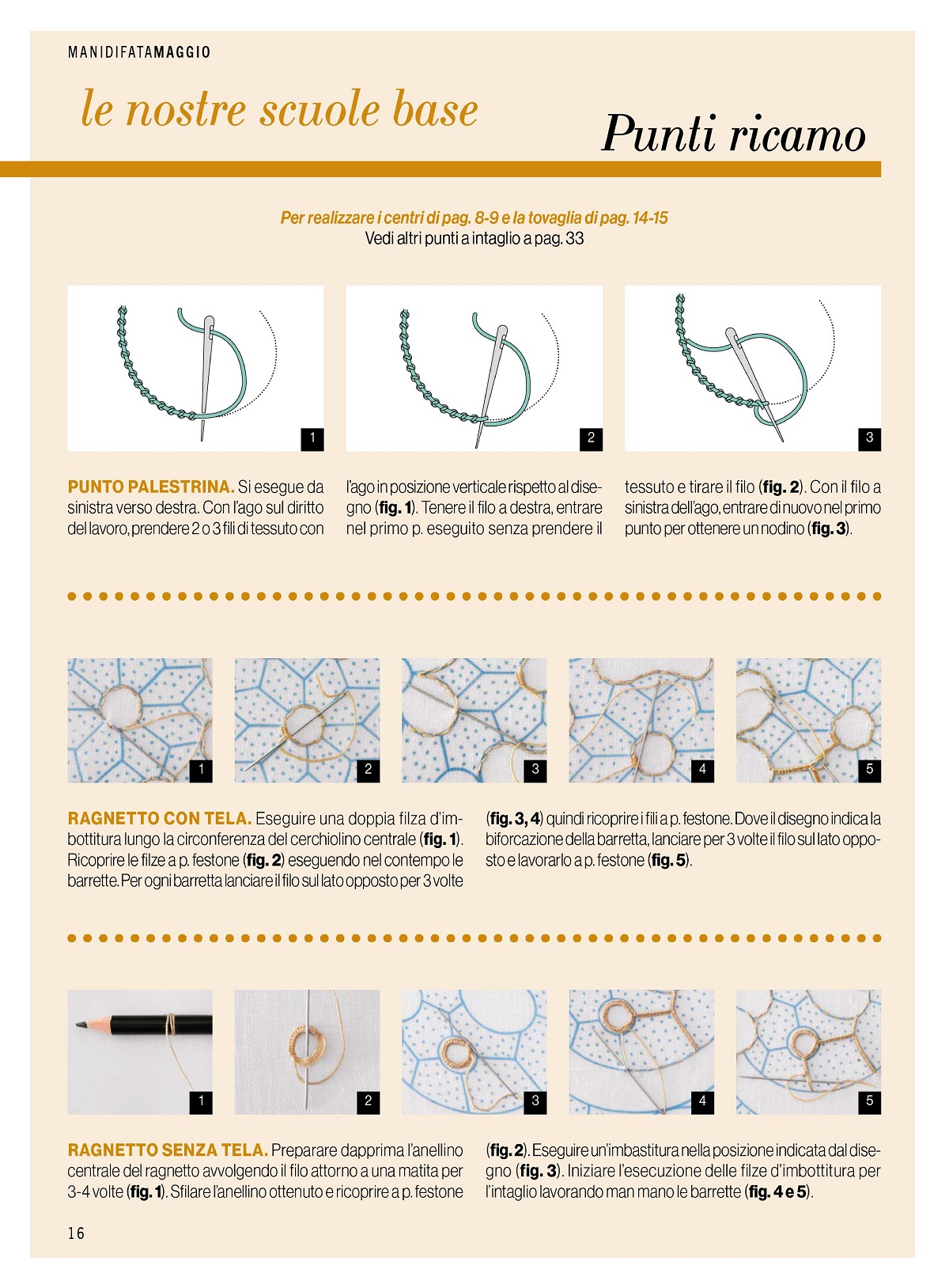 MANIDIFATAMAGGIO

le nostre scuole base

Punti ricamo

Per realizzare i centri di pag. 8-9 e la tovaglia di pag. 14-15
Vedi altri punti a intaglio a pag. 33

1

2

3

PUNTO PALESTRINA. Si esegue da sinistra verso destra. Con l'ago sul diritto del lavoro, prendere 2 o 3 fili di tessuto con l'ago in posizione verticale rispetto al disegno (fig. 1). Tenere il filo a destra, entrare nel primo p. eseguito senza prendere il tessuto e tirare il filo (fig. 2). Con il filo a sinistra dell'ago, entrare di nuovo nel primo punto per ottenere un nodino (fig. 3).

1

2

3

4

5

RAGNETTO CON TELA. Eseguire una doppia filza d'imbottitura lungo la circonferenza del cerchiolino centrale (fig. 1). Ricoprire le filze a p. festone (fig. 2) eseguendo nel contempo le barrette. Per ogni barretta lanciare il filo sul lato opposto per 3 volte (fig. 3, 4) quindi ricoprire i fili a p. festone. Dove il disegno indica la biforcazione della barretta, lanciare per 3 volte il filo sul lato opposto e lavorarlo a p. festone (fig. 5).

1

2

3

4

5

RAGNETTO SENZA TELA. Preparare dapprima l'anellino centrale del ragnetto avvolgendo il filo attorno a una matita per 3-4 volte (fig. 1). Sfilare l'anellino ottenuto e ricoprire a p. festone (fig. 2). Eseguire un'imbastitura nella posizione indicata dal disegno (fig. 3). Iniziare l'esecuzione delle filze d'imbottitura per l'intaglio lavorando man mano le barrette (fig. 4 e 5).

16