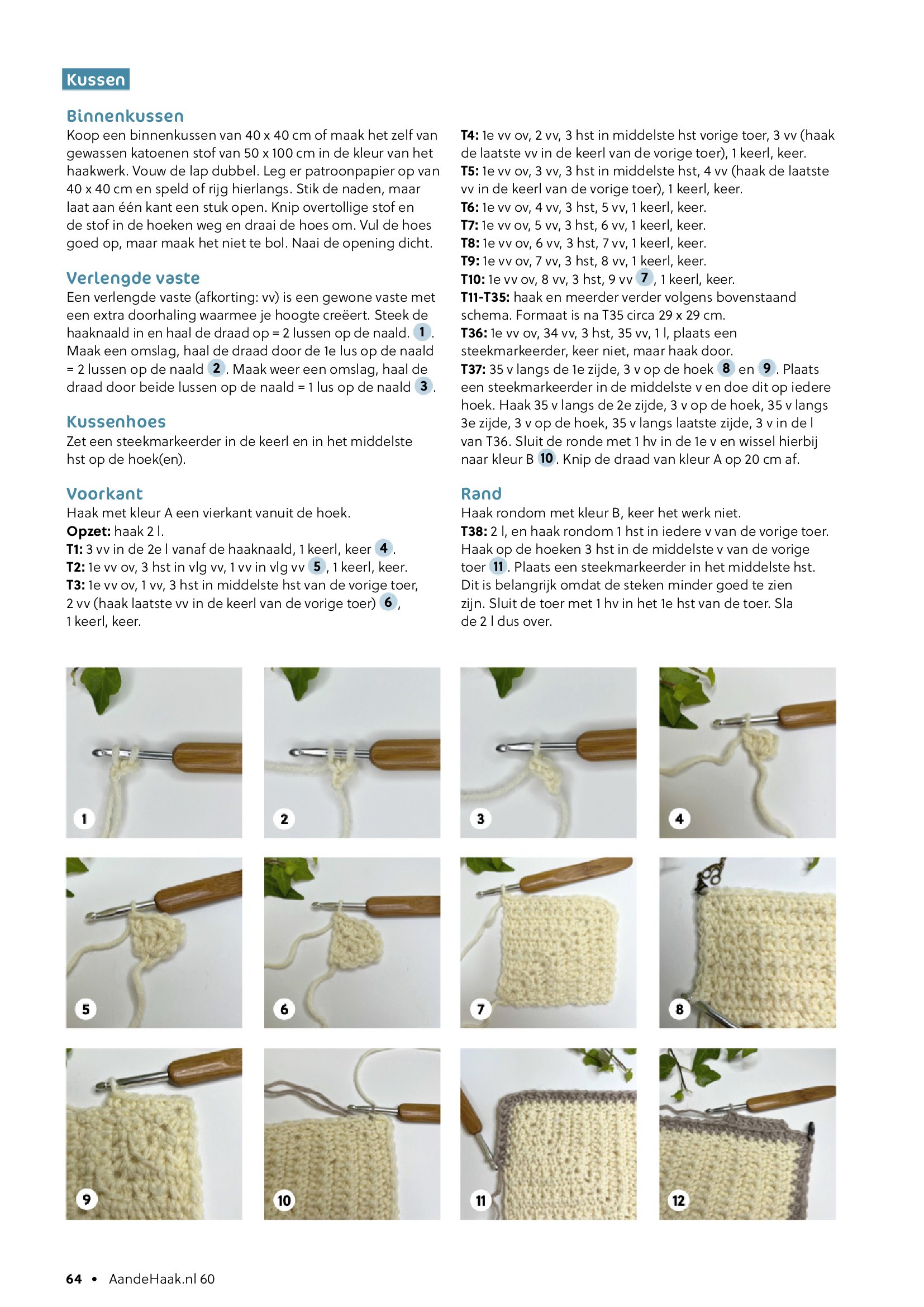 Kussen

Binnenkussen
Koop een binnenkussen van 40 x 40 cm of maak het zelf van gewassen katoenen stof van 50 x 100 cm in de kleur van het haakwerk. Vouw de lap dubbel. Leg er patroonpapier op van 40 x 40 cm en speld of rijg hierlangs. Stik de naden, maar laat aan één kant een stuk open. Knip overtollige stof en de stof in de hoeken weg en draai de hoes om. Vul de hoes goed op, maar maak het niet te bol. Naai de opening dicht.

Verlengde vaste
Een verlengde vaste (afkorting: vv) is een gewone vaste met een extra doorhaling waarmee je hoogte creëert. Steek de haaknaald in en haal de draad op = 2 lussen op de naald. 1. Maak een omslag, haal de draad door de 1e lus op de naald = 2 lussen op de naald 2. Maak weer een omslag, haal de draad door beide lussen op de naald = 1 lus op de naald 3.

Kussenhoes
Zet een steekmarkeerder in de keerl en in het middelste hst op de hoek(en).

Voorkant
Haak met kleur A een vierkant vanuit de hoek.
Opzet: haak 2 l.
T1: 3 vv in de 2e l vanaf de haaknaald, 1 keerl, keer 4.
T2: 1e vv ov, 3 hst in vlg vv, 1 vv in vlg vv 5, 1 keerl, keer.
T3: 1e vv ov, 1 vv, 3 hst in middelste hst van de vorige toer, 2 vv (haak laatste vv in de keerl van de vorige toer) 6, 1 keerl, keer.

T4: 1e vv ov, 2 vv, 3 hst in middelste hst vorige toer, 3 vv (haak de laatste vv in de keerl van de vorige toer), 1 keerl, keer.
T5: 1e vv ov, 3 vv, 3 hst in middelste hst, 4 vv (haak de laatste vv in de keerl van de vorige toer), 1 keerl, keer.
T6: 1e vv ov, 4 vv, 3 hst, 5 vv, 1 keerl, keer.
T7: 1e vv ov, 5 vv, 3 hst, 6 vv, 1 keerl, keer.
T8: 1e vv ov, 6 vv, 3 hst, 7 vv, 1 keerl, keer.
T9: 1e vv ov, 7 vv, 3 hst, 8 vv, 1 keerl, keer.
T10: 1e vv ov, 8 vv, 3 hst, 9 vv 7, 1 keerl, keer.
T11-T35: haak en meerder verder volgens bovenstaand schema. Formaat is na T35 circa 29 x 29 cm.
T36: 1e vv ov, 34 vv, 3 hst, 35 vv, 1 l, plaats een steekmarkeerder, keer niet, maar haak door.
T37: 35 v langs de 1e zijde, 3 v op de hoek 8 en 9. Plaats een steekmarkeerder in de middelste v en doe dit op iedere hoek. Haak 35 v langs de 2e zijde, 3 v op de hoek, 35 v langs 3e zijde, 3 v op de hoek, 35 v langs laatste zijde, 3 v in de l van T36. Sluit de ronde met 1 hv in de 1e v en wissel hierbij naar kleur B 10. Knip de draad van kleur A op 20 cm af.

Rand
Haak rondom met kleur B, keer het werk niet.
T38: 2 l, en haak rondom 1 hst in iedere v van de vorige toer. Haak op de hoeken 3 hst in de middelste v van de vorige toer 11. Plaats een steekmarkeerder in het middelste hst. Dit is belangrijk omdat de steken minder goed te zien zijn. Sluit de toer met 1 hv in het 1e hst van de toer. Sla de 2 l dus over.

1 2 3 4 5 6 7 8 9 10 11 12

64 • AandeHaak.nl 60