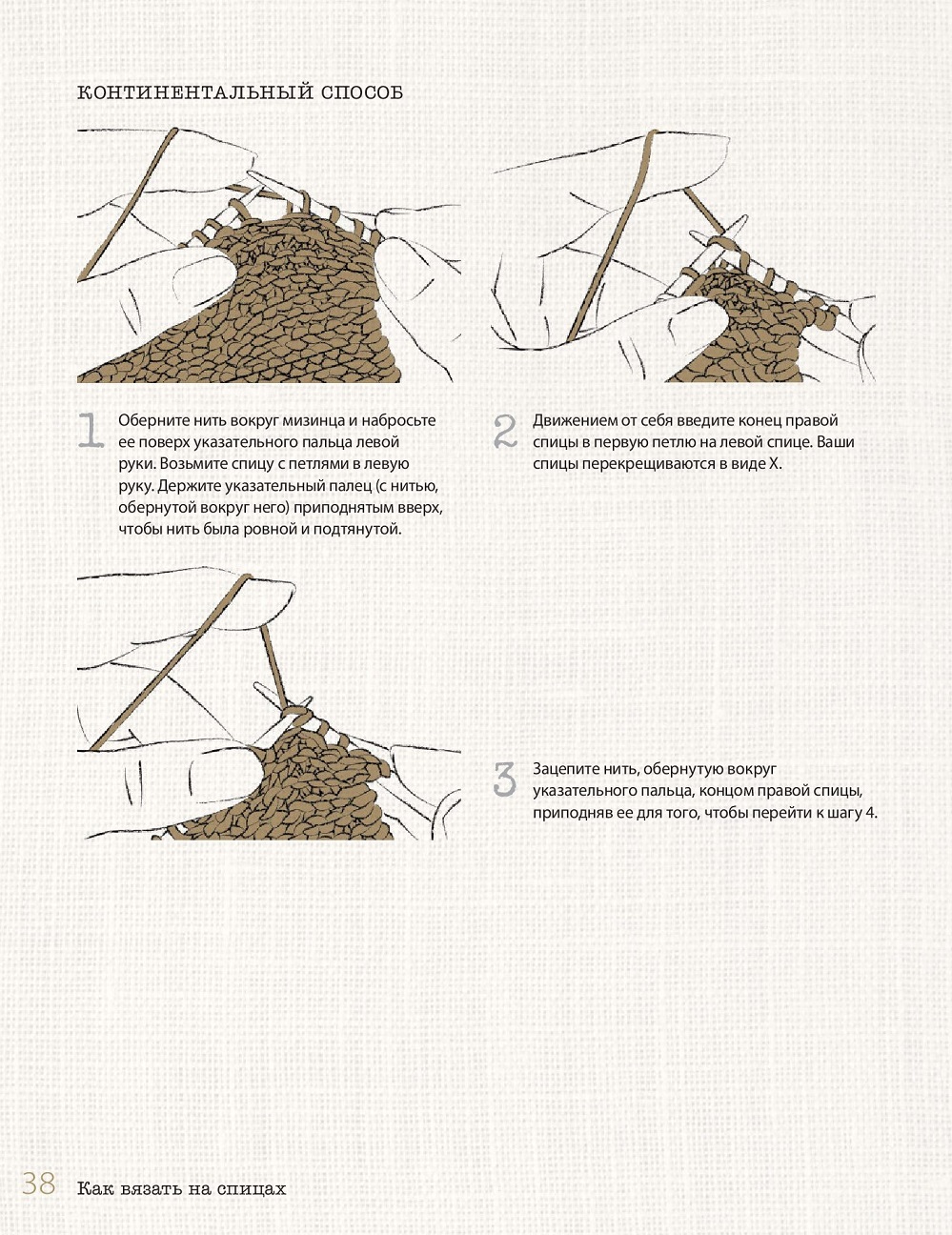 КОНТИНЕНТАЛЬНЫЙ СПОСОБ

1 Оберните нить вокруг мизинца и набросьте ее поверх указательного пальца левой руки. Возьмите спицу с петлями в левую руку. Держите указательный палец (с нитью, обернутой вокруг него) приподнятым вверх, чтобы нить была ровной и подтянутой.

2 Движением от себя введите конец правой спицы в первую петлю на левой спице. Ваши спицы перекрещиваются в виде X.

3 Зацепите нить, обернутую вокруг указательного пальца, концом правой спицы, приподняв ее для того, чтобы перейти к шагу 4.

38 Как вязать на спицах