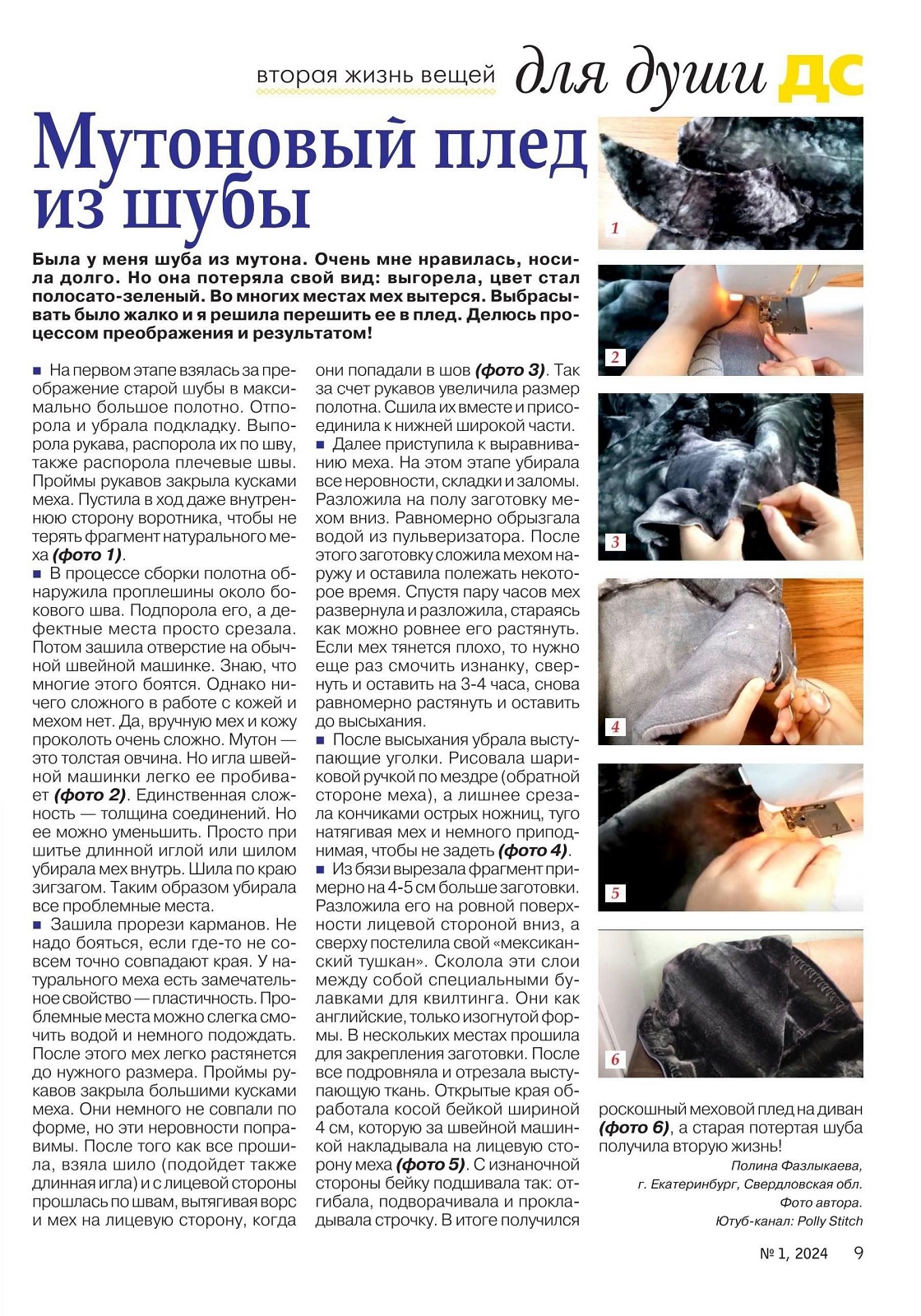 вторая жизнь вещей для души ДС

Мутоновый плед из шубы

Была у меня шуба из мутона. Очень мне нравилась, носила долго. Но она потеряла свой вид: выгорела, цвет стал полосато-зеленый. Во многих местах мех вытерся. Выбрасывать было жалко и я решила перешить ее в плед. Делюсь процессом преображения и результатом!

■ На первом этапе взялась за преображение старой шубы в максимально большое полотно. Отпорола и убрала подкладку. Выпорола рукава, распорола их по шву, также распорола плечевые швы. Проймы рукавов закрыла кусками меха. Пустила в ход даже внутреннюю сторону воротника, чтобы не терять фрагмент натурального меха (фото 1).
■ В процессе сборки полотна обнаружила проплешины около бокового шва. Подпорола его, а дефектные места просто срезала. Потом зашила отверстие на обычной швейной машинке. Знаю, что многие этого боятся. Однако ничего сложного в работе с кожей и мехом нет. Да, вручную мех и кожу проколоть очень сложно. Мутон — это толстая овчина. Но игла швейной машинки легко ее пробивает (фото 2). Единственная сложность — толщина соединений. Но ее можно уменьшить. Просто при шитье длинной иглой или шилом убирала мех внутрь. Шила по краю зигзагом. Таким образом убирала все проблемные места.
■ Зашила прорези карманов. Не надо бояться, если где-то не совсем точно совпадают края. У натурального меха есть замечательное свойство — пластичность. Проблемные места можно слегка смочить водой и немного подождать. После этого мех легко растянется до нужного размера. Проймы рукавов закрыла большими кусками меха. Они немного не совпали по форме, но эти неровности поправимы. После того как все прошила, взяла шило (подойдет также длинная игла) и с лицевой стороны прошлась по швам, вытягивая ворс и мех на лицевую сторону, когда они попадали в шов (фото 3). Так за счет рукавов увеличила размер полотна. Сшила их вместе и присоединила к нижней широкой части.
■ Далее приступила к выравниванию меха. На этом этапе убирала все неровности, складки и заломы. Разложила на полу заготовку мехом вниз. Равномерно обрызгала водой из пульверизатора. После этого заготовку сложила мехом наружу и оставила полежать некоторое время. Спустя пару часов мех развернула и разложила, стараясь как можно ровнее его растянуть. Если мех тянется плохо, то нужно еще раз смочить изнанку, свернуть и оставить на 3-4 часа, снова равномерно растянуть и оставить до высыхания.
■ После высыхания убрала выступающие уголки. Рисовала шариковой ручкой по мездре (обратной стороне меха), а лишнее срезала кончиками острых ножниц, туго натягивая мех и немного приподнимая, чтобы не задеть (фото 4).
■ Из бязи вырезала фрагмент примерно на 4-5 см больше заготовки. Разложила его на ровной поверхности лицевой стороной вниз, а сверху постелила свой «мексиканский тушкан». Сколола эти слои между собой специальными булавками для квилтинга. Они как английские, только изогнутой формы. В нескольких местах прошила для закрепления заготовки. После все подровняла и отрезала выступающую ткань. Открытые края обработала косой бейкой шириной 4 см, которую за швейной машинкой накладывала на лицевую сторону меха (фото 5). С изнаночной стороны бейку подшивала так: отгибала, подворачивала и прокладывала строчку. В итоге получился роскошный меховой плед на диван (фото 6), а старая потертая шуба получила вторую жизнь!

Полина Фазлыкаева,
г. Екатеринбург, Свердловская обл.
Фото автора.
Ютуб-канал: Polly Stitch

1
2
3
4
5
6

№ 1, 2024 9