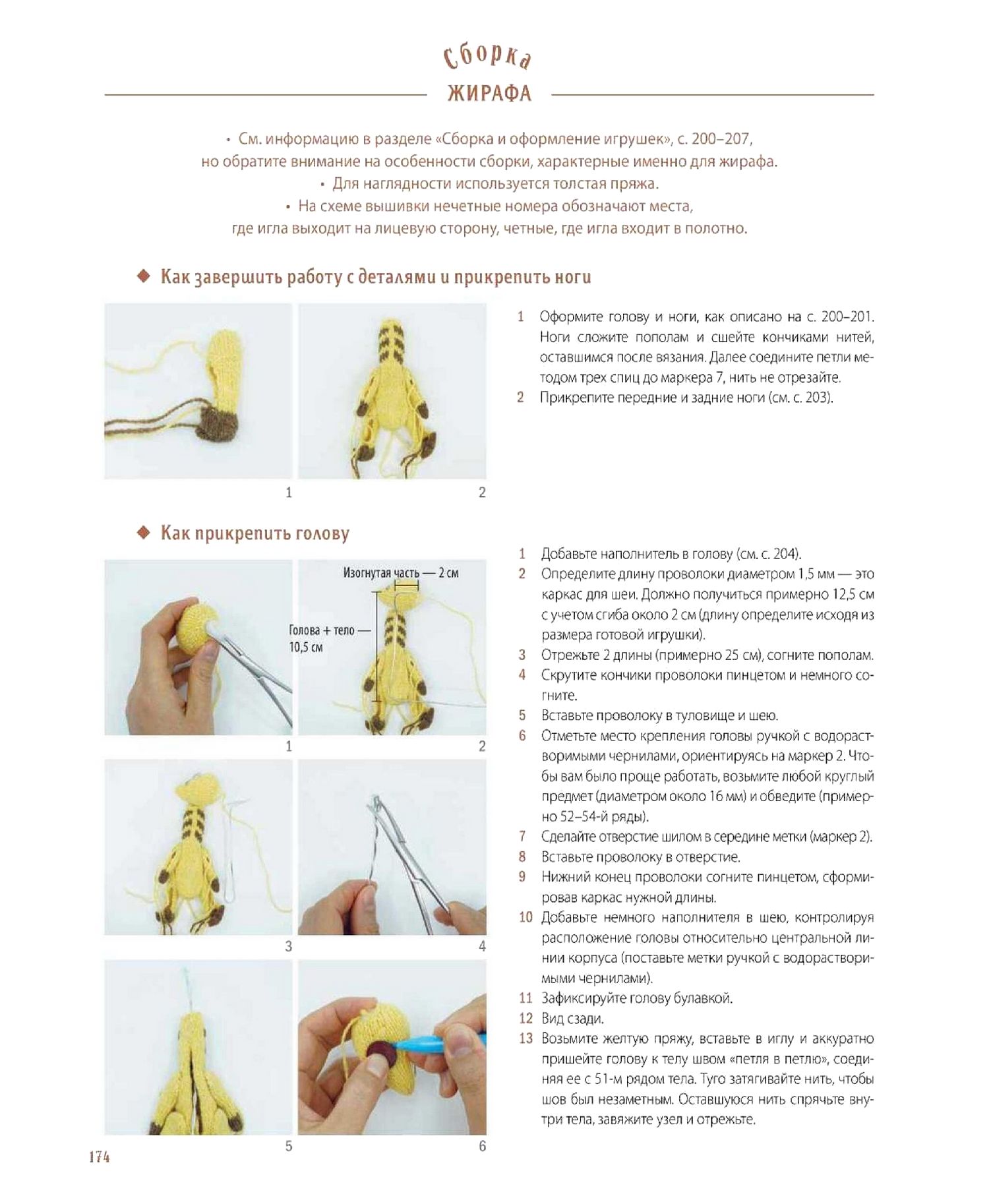 Сборка
ЖИРАФА

• См. информацию в разделе «Сборка и оформление игрушек», с. 200–207, но обратите внимание на особенности сборки, характерные именно для жирафа.
• Для наглядности используется толстая пряжа.
• На схеме вышивки нечетные номера обозначают места, где игла выходит на лицевую сторону, четные, где игла входит в полотно.

◆ Как завершить работу с деталями и прикрепить ноги

1
2

1 Оформите голову и ноги, как описано на с. 200–201. Ноги сложите пополам и сшейте кончиками нитей, оставшимся после вязания. Далее соедините петли методом трех спиц до маркера 7, нить не отрезайте.
2 Прикрепите передние и задние ноги (см. с. 203).

◆ Как прикрепить голову

Изогнутая часть — 2 см
Голова + тело — 10,5 см

1
2
3
4
5
6

1 Добавьте наполнитель в голову (см. с. 204).
2 Определите длину проволоки диаметром 1,5 мм — это каркас для шеи. Должно получиться примерно 12,5 см с учетом сгиба около 2 см (длину определите исходя из размера готовой игрушки).
3 Отрежьте 2 длины (примерно 25 см), согните пополам.
4 Скрутите кончики проволоки пинцетом и немного согните.
5 Вставьте проволоку в туловище и шею.
6 Отметьте место крепления головы ручкой с водорастворимыми чернилами, ориентируясь на маркер 2. Чтобы вам было проще работать, возьмите любой круглый предмет (диаметром около 16 мм) и обведите (примерно 52–54-й ряды).
7 Сделайте отверстие шилом в середине метки (маркер 2).
8 Вставьте проволоку в отверстие.
9 Нижний конец проволоки согните пинцетом, сформировав каркас нужной длины.
10 Добавьте немного наполнителя в шею, контролируя расположение головы относительно центральной линии корпуса (поставьте метки ручкой с водорастворимыми чернилами).
11 Зафиксируйте голову булавкой.
12 Вид сзади.
13 Возьмите желтую пряжу, вставьте в иглу и аккуратно пришейте голову к телу швом «петля в петлю», соединяя ее с 51-м рядом тела. Туго затягивайте нить, чтобы шов был незаметным. Оставшуюся нить спрячьте внутри тела, завяжите узел и отрежьте.

174