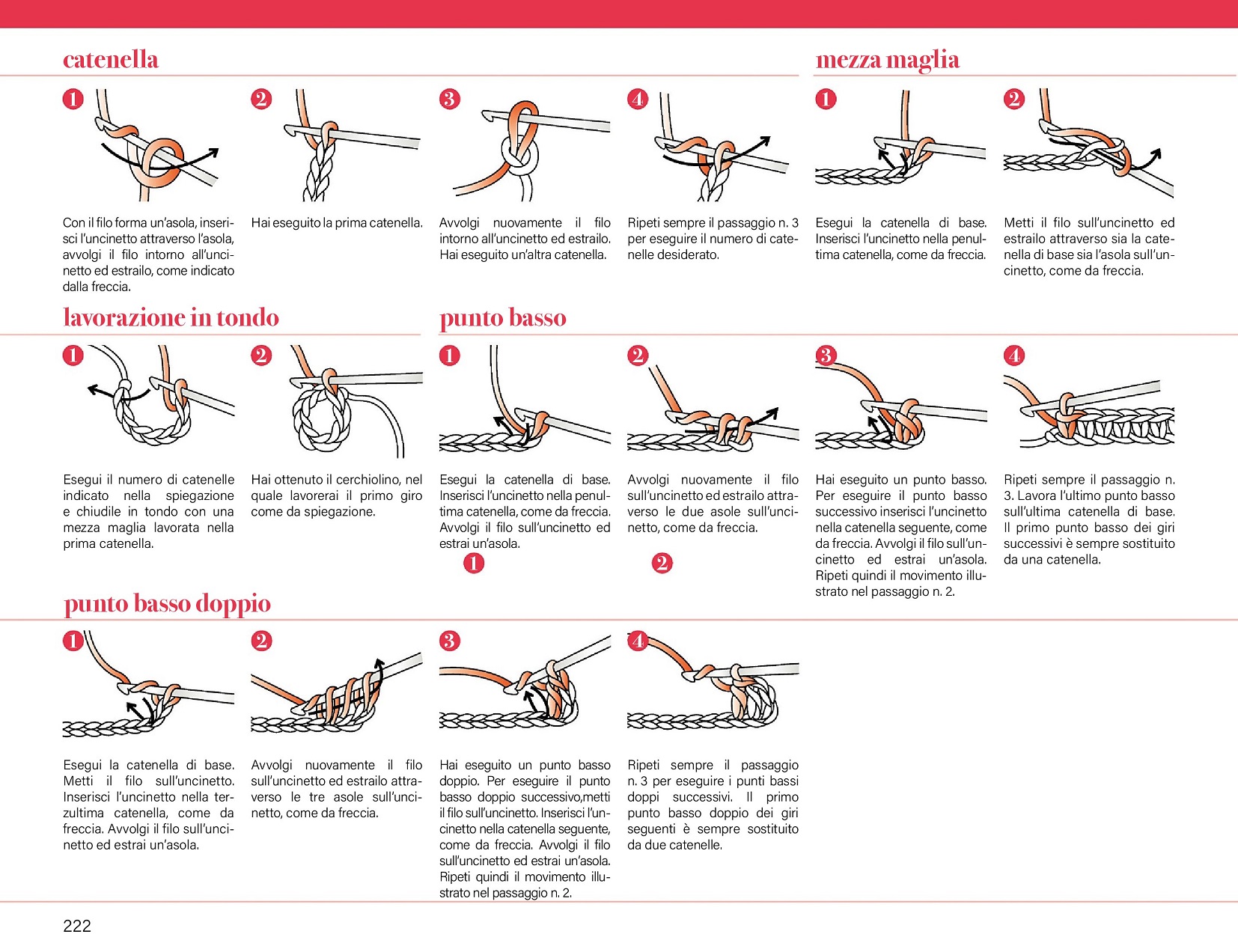 catenella

1
Con il filo forma un'asola, inserisci l'uncinetto attraverso l'asola, avvolgi il filo intorno all'uncinetto ed estrailo, come indicato dalla freccia.

2
Hai eseguito la prima catenella.

3
Avvolgi nuovamente il filo intorno all'uncinetto ed estrailo. Hai eseguito un'altra catenella.

4
Ripeti sempre il passaggio n. 3 per eseguire il numero di catenelle desiderato.

mezza maglia

1
Esegui la catenella di base. Inserisci l'uncinetto nella penultima catenella, come da freccia.

2
Metti il filo sull'uncinetto ed estrailo attraverso sia la catenella di base sia l'asola sull'uncinetto, come da freccia.

lavorazione in tondo

1
Esegui il numero di catenelle indicato nella spiegazione e chiudile in tondo con una mezza maglia lavorata nella prima catenella.

2
Hai ottenuto il cerchiolino, nel quale lavorerai il primo giro come da spiegazione.

punto basso

1
Esegui la catenella di base. Inserisci l'uncinetto nella penultima catenella, come da freccia. Avvolgi il filo sull'uncinetto ed estrai un'asola.
1

2
Avvolgi nuovamente il filo sull'uncinetto ed estrailo attraverso le due asole sull'uncinetto, come da freccia.
2

3
Hai eseguito un punto basso. Per eseguire il punto basso successivo inserisci l'uncinetto nella catenella seguente, come da freccia. Avvolgi il filo sull'uncinetto ed estrai un'asola. Ripeti quindi il movimento illustrato nel passaggio n. 2.

4
Ripeti sempre il passaggio n. 3. Lavora l'ultimo punto basso sull'ultima catenella di base. Il primo punto basso dei giri successivi è sempre sostituito da una catenella.

punto basso doppio

1
Esegui la catenella di base. Metti il filo sull'uncinetto. Inserisci l'uncinetto nella terzultima catenella, come da freccia. Avvolgi il filo sull'uncinetto ed estrai un'asola.

2
Avvolgi nuovamente il filo sull'uncinetto ed estrailo attraverso le tre asole sull'uncinetto, come da freccia.

3
Hai eseguito un punto basso doppio. Per eseguire il punto basso doppio successivo,metti il filo sull'uncinetto. Inserisci l'uncinetto nella catenella seguente, come da freccia. Avvolgi il filo sull'uncinetto ed estrai un'asola. Ripeti quindi il movimento illustrato nel passaggio n. 2.

4
Ripeti sempre il passaggio n. 3 per eseguire i punti bassi doppi successivi. Il primo punto basso doppio dei giri seguenti è sempre sostituito da due catenelle.

222