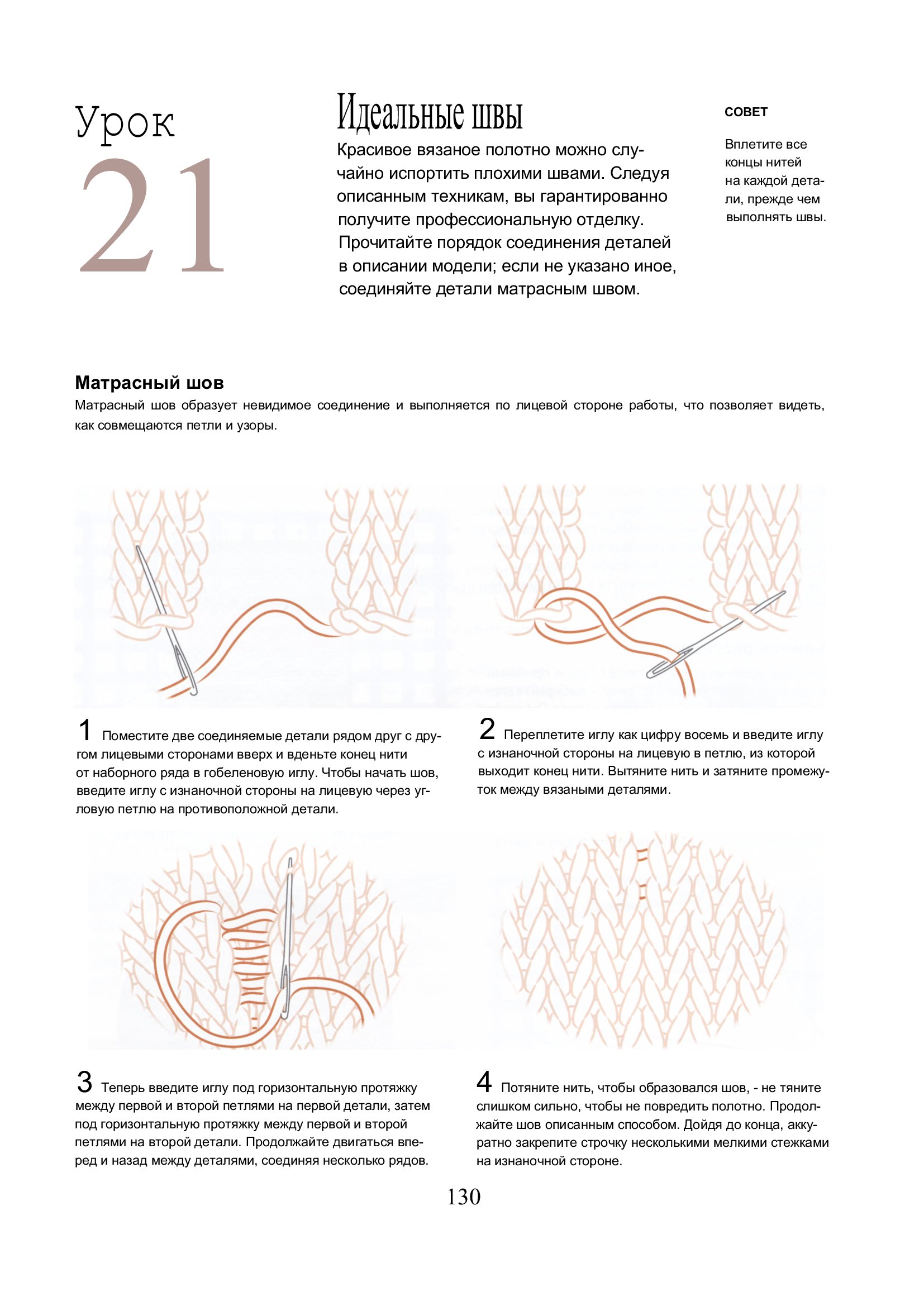 Урок
21

Идеальные швы

Красивое вязаное полотно можно случайно испортить плохими швами. Следуя описанным техникам, вы гарантированно получите профессиональную отделку. Прочитайте порядок соединения деталей в описании модели; если не указано иное, соединяйте детали матрасным швом.

СОВЕТ

Вплетите все концы нитей на каждой детали, прежде чем выполнять швы.

Матрасный шов

Матрасный шов образует невидимое соединение и выполняется по лицевой стороне работы, что позволяет видеть, как совмещаются петли и узоры.

1 Поместите две соединяемые детали рядом друг с другом лицевыми сторонами вверх и вденьте конец нити от наборного ряда в гобеленовую иглу. Чтобы начать шов, введите иглу с изнаночной стороны на лицевую через угловую петлю на противоположной детали.

2 Переплетите иглу как цифру восемь и введите иглу с изнаночной стороны на лицевую в петлю, из которой выходит конец нити. Вытяните нить и затяните промежуток между вязаными деталями.

3 Теперь введите иглу под горизонтальную протяжку между первой и второй петлями на первой детали, затем под горизонтальную протяжку между первой и второй петлями на второй детали. Продолжайте двигаться вперед и назад между деталями, соединяя несколько рядов.

4 Потяните нить, чтобы образовался шов, - не тяните слишком сильно, чтобы не повредить полотно. Продолжайте шов описанным способом. Дойдя до конца, аккуратно закрепите строчку несколькими мелкими стежками на изнаночной стороне.

130