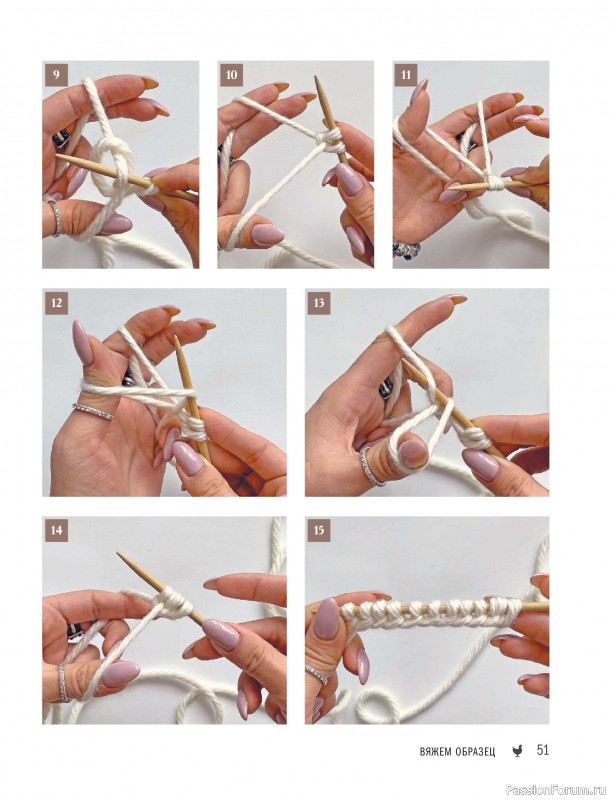 9

10

11

12

13

14

15

ВЯЖЕМ ОБРАЗЕЦ 51

PassionForum.ru