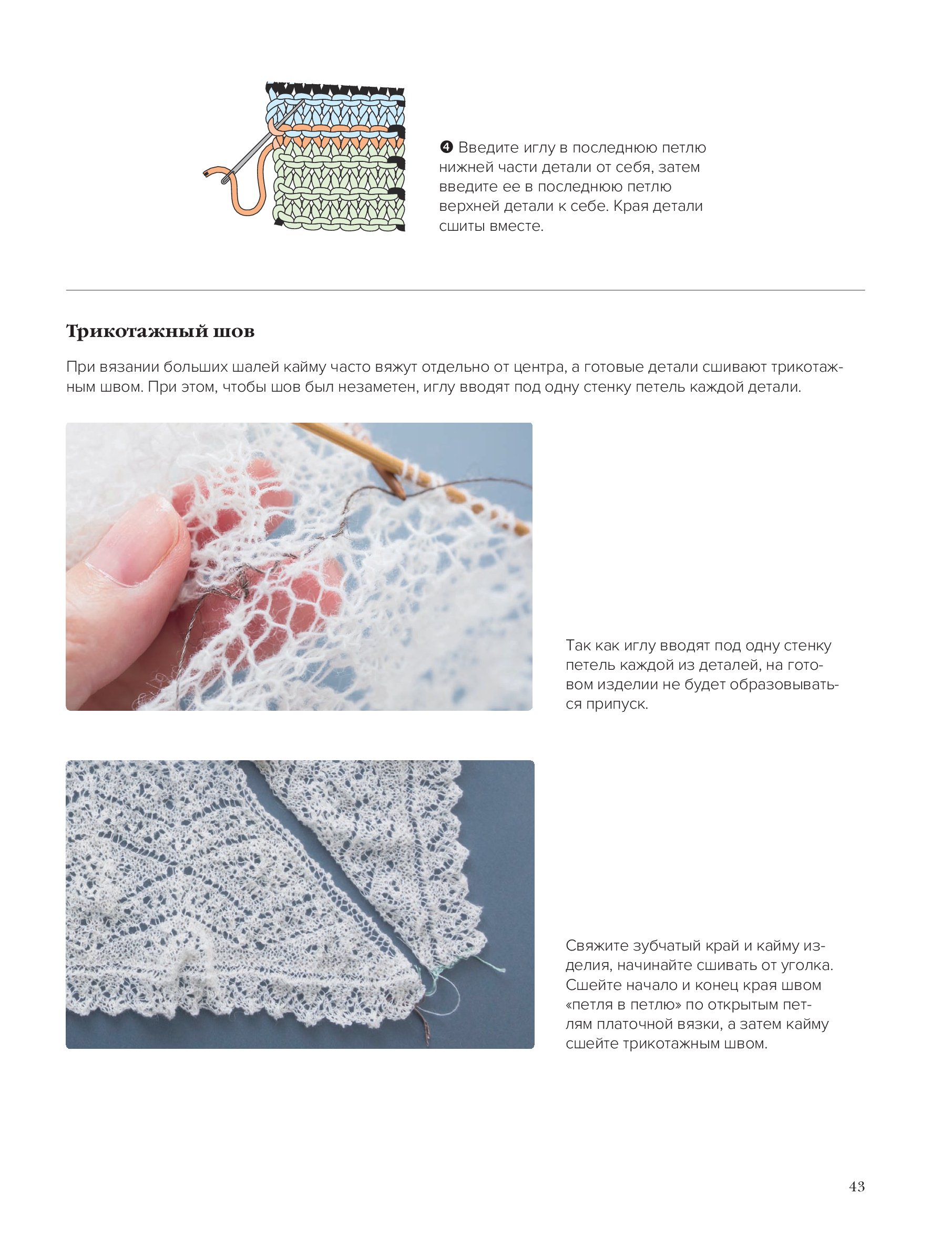 ❹ Введите иглу в последнюю петлю нижней части детали от себя, затем введите ее в последнюю петлю верхней детали к себе. Края детали сшиты вместе.

Трикотажный шов

При вязании больших шалей кайму часто вяжут отдельно от центра, а готовые детали сшивают трикотажным швом. При этом, чтобы шов был незаметен, иглу вводят под одну стенку петель каждой детали.

Так как иглу вводят под одну стенку петель каждой из деталей, на готовом изделии не будет образовываться припуск.

Свяжите зубчатый край и кайму изделия, начинайте сшивать от уголка. Сшейте начало и конец края швом «петля в петлю» по открытым петлям платочной вязки, а затем кайму сшейте трикотажным швом.

43