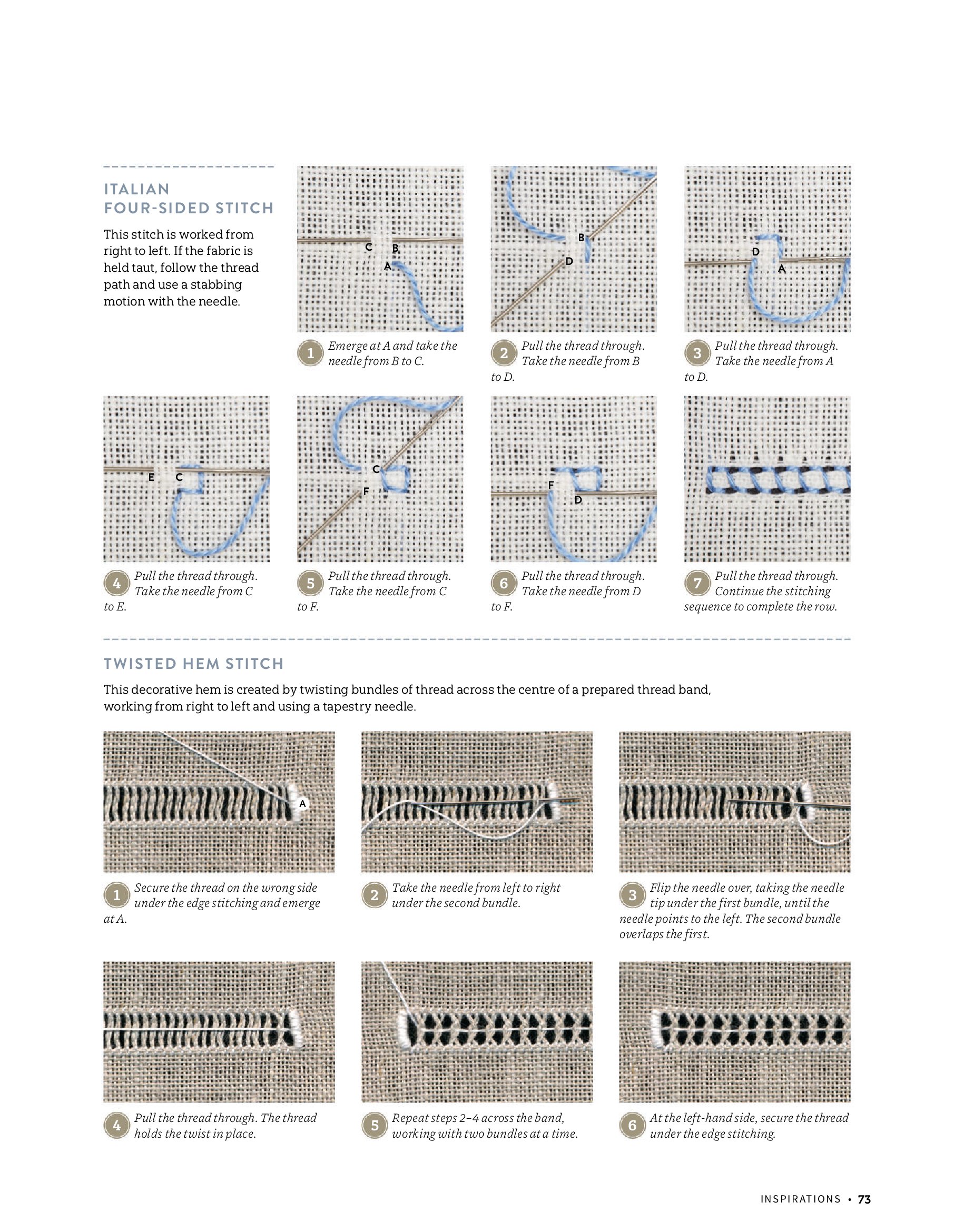 ITALIAN FOUR-SIDED STITCH

This stitch is worked from right to left. If the fabric is held taut, follow the thread path and use a stabbing motion with the needle.

C B A

1 Emerge at A and take the needle from B to C.

B D

2 Pull the thread through. Take the needle from B to D.

D A

3 Pull the thread through. Take the needle from A to D.

E C

4 Pull the thread through. Take the needle from C to E.

C F

5 Pull the thread through. Take the needle from C to F.

F D

6 Pull the thread through. Take the needle from D to F.

7 Pull the thread through. Continue the stitching sequence to complete the row.

TWISTED HEM STITCH

This decorative hem is created by twisting bundles of thread across the centre of a prepared thread band, working from right to left and using a tapestry needle.

A

1 Secure the thread on the wrong side under the edge stitching and emerge at A.

2 Take the needle from left to right under the second bundle.

3 Flip the needle over, taking the needle tip under the first bundle, until the needle points to the left. The second bundle overlaps the first.

4 Pull the thread through. The thread holds the twist in place.

5 Repeat steps 2–4 across the band, working with two bundles at a time.

6 At the left-hand side, secure the thread under the edge stitching.

INSPIRATIONS • 73