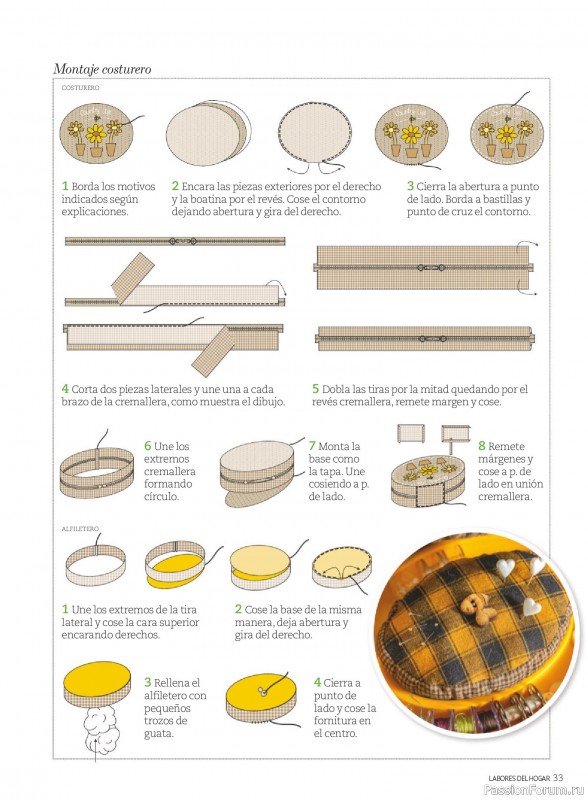 Montaje costurero

COSTURERO

1 Borda los motivos indicados según explicaciones.

2 Encara las piezas exteriores por el derecho y la boatina por el revés. Cose el contorno dejando abertura y gira del derecho.

3 Cierra la abertura a punto de lado. Borda a bastillas y punto de cruz el contorno.

4 Corta dos piezas laterales y une una a cada brazo de la cremallera, como muestra el dibujo.

5 Dobla las tiras por la mitad quedando por el revés cremallera, remete margen y cose.

6 Une los extremos cremallera formando círculo.

7 Monta la base como la tapa. Une cosiendo a p. de lado.

8 Remete márgenes y cose a p. de lado en unión cremallera.

ALFILETERO

1 Une los extremos de la tira lateral y cose la cara superior encarando derechos.

2 Cose la base de la misma manera, deja abertura y gira del derecho.

3 Rellena el alfiletero con pequeños trozos de guata.

4 Cierra a punto de lado y cose la fornitura en el centro.

LABORES DEL HOGAR 33

PassionForum.ru