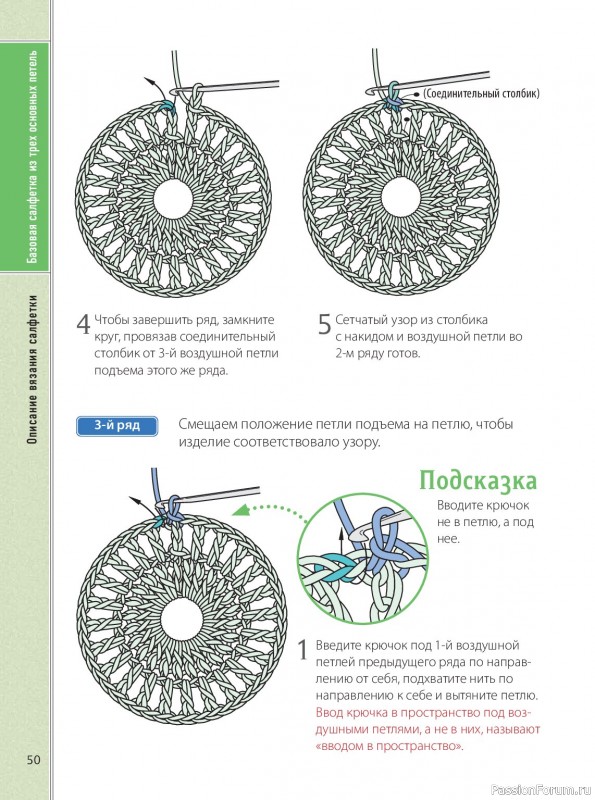 Базовая салфетка из трех основных петель

Описание вязания салфетки

(Соединительный столбик)

4 Чтобы завершить ряд, замкните круг, провязав соединительный столбик от 3-й воздушной петли подъема этого же ряда.

5 Сетчатый узор из столбика с накидом и воздушной петли во 2-м ряду готов.

3-й ряд Смещаем положение петли подъема на петлю, чтобы изделие соответствовало узору.

Подсказка
Вводите крючок не в петлю, а под нее.

1 Введите крючок под 1-й воздушной петлей предыдущего ряда по направлению от себя, подхватите нить по направлению к себе и вытяните петлю. Ввод крючка в пространство под воздушными петлями, а не в них, называют «вводом в пространство».

50

PassionForum.ru