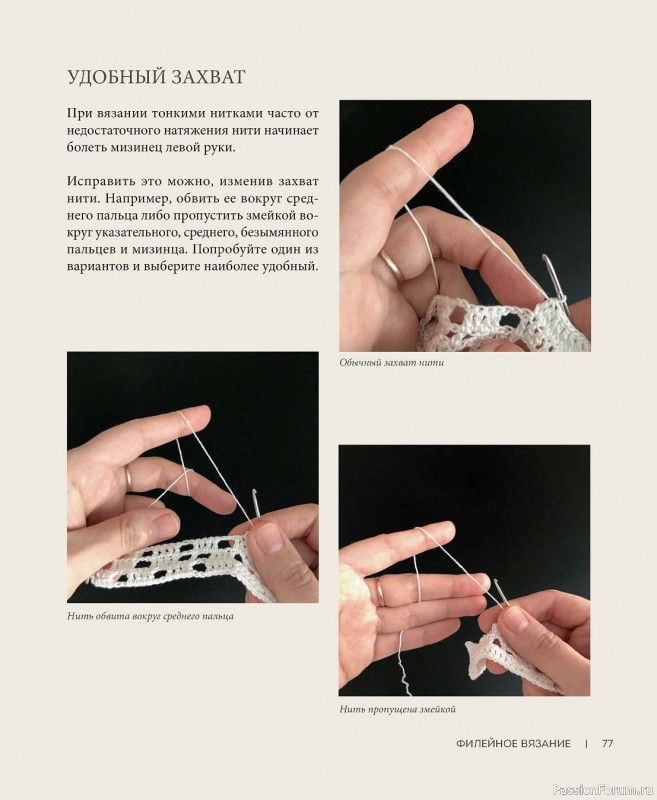 УДОБНЫЙ ЗАХВАТ

При вязании тонкими нитками часто от недостаточного натяжения нити начинает болеть мизинец левой руки.

Исправить это можно, изменив захват нити. Например, обвить ее вокруг среднего пальца либо пропустить змейкой вокруг указательного, среднего, безымянного пальцев и мизинца. Попробуйте один из вариантов и выберите наиболее удобный.

Обычный захват нити

Нить обвита вокруг среднего пальца

Нить пропущена змейкой

ФИЛЕЙНОЕ ВЯЗАНИЕ | 77

PassionForum.ru