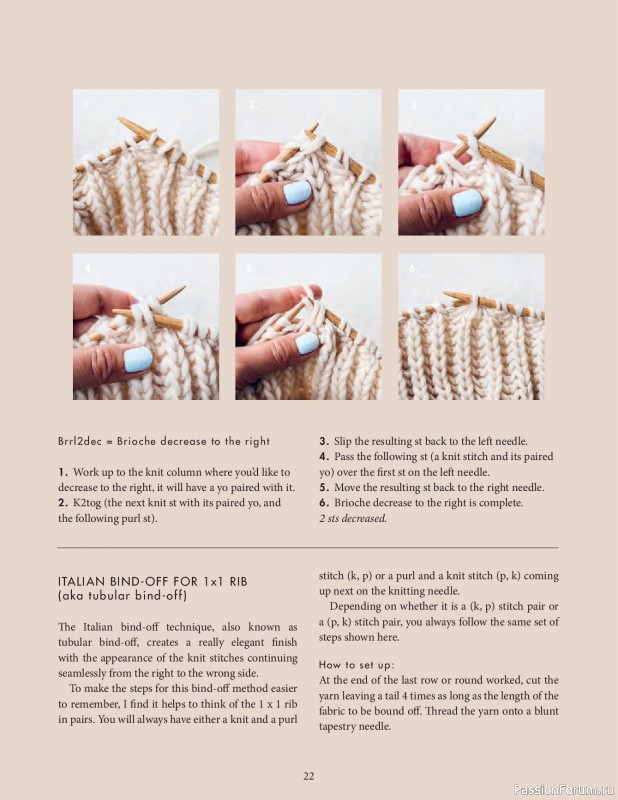 1.

2.

3.

4.

5.

6.

Brrl2dec = Brioche decrease to the right

1. Work up to the knit column where you'd like to decrease to the right, it will have a yo paired with it.
2. K2tog (the next knit st with its paired yo, and the following purl st).

3. Slip the resulting st back to the left needle.
4. Pass the following st (a knit stitch and its paired yo) over the first st on the left needle.
5. Move the resulting st back to the right needle.
6. Brioche decrease to the right is complete.
2 sts decreased.

ITALIAN BIND-OFF FOR 1x1 RIB
(aka tubular bind-off)

The Italian bind-off technique, also known as tubular bind-off, creates a really elegant finish with the appearance of the knit stitches continuing seamlessly from the right to the wrong side.

To make the steps for this bind-off method easier to remember, I find it helps to think of the 1 x 1 rib in pairs. You will always have either a knit and a purl stitch (k, p) or a purl and a knit stitch (p, k) coming up next on the knitting needle.

Depending on whether it is a (k, p) stitch pair or a (p, k) stitch pair, you always follow the same set of steps shown here.

How to set up:
At the end of the last row or round worked, cut the yarn leaving a tail 4 times as long as the length of the fabric to be bound off. Thread the yarn onto a blunt tapestry needle.

22

PassionForum.ru