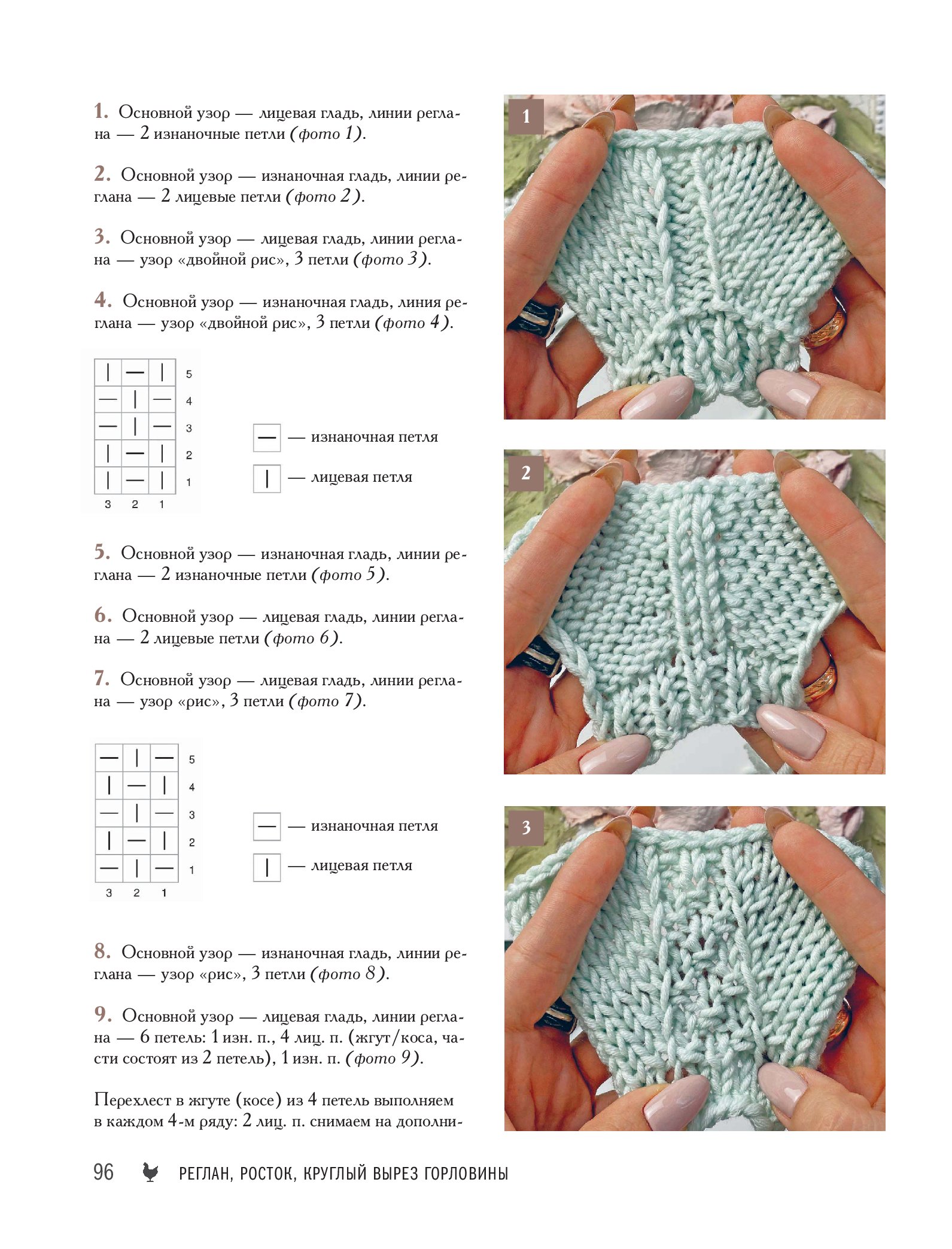 1. Основной узор — лицевая гладь, линии реглана — 2 изнаночные петли (фото 1).

2. Основной узор — изнаночная гладь, линии реглана — 2 лицевые петли (фото 2).

3. Основной узор — лицевая гладь, линии реглана — узор «двойной рис», 3 петли (фото 3).

4. Основной узор — изнаночная гладь, линия реглана — узор «двойной рис», 3 петли (фото 4).

| | | | |
|---|---|---|---|
| \| | — | \| | 5 |
| — | \| | — | 4 |
| — | \| | — | 3 |
| \| | — | \| | 2 |
| \| | — | \| | 1 |
| 3 | 2 | 1 | |

— — изнаночная петля

| — лицевая петля

5. Основной узор — изнаночная гладь, линии реглана — 2 изнаночные петли (фото 5).

6. Основной узор — лицевая гладь, линии реглана — 2 лицевые петли (фото 6).

7. Основной узор — лицевая гладь, линии реглана — узор «рис», 3 петли (фото 7).

| | | | |
|---|---|---|---|
| — | \| | — | 5 |
| \| | — | \| | 4 |
| — | \| | — | 3 |
| \| | — | \| | 2 |
| — | \| | — | 1 |
| 3 | 2 | 1 | |

— — изнаночная петля

| — лицевая петля

8. Основной узор — изнаночная гладь, линии реглана — узор «рис», 3 петли (фото 8).

9. Основной узор — лицевая гладь, линии реглана — 6 петель: 1 изн. п., 4 лиц. п. (жгут/коса, части состоят из 2 петель), 1 изн. п. (фото 9).

Перехлест в жгуте (косе) из 4 петель выполняем в каждом 4-м ряду: 2 лиц. п. снимаем на дополни-

1

2

3

96 РЕГЛАН, РОСТОК, КРУГЛЫЙ ВЫРЕЗ ГОРЛОВИНЫ