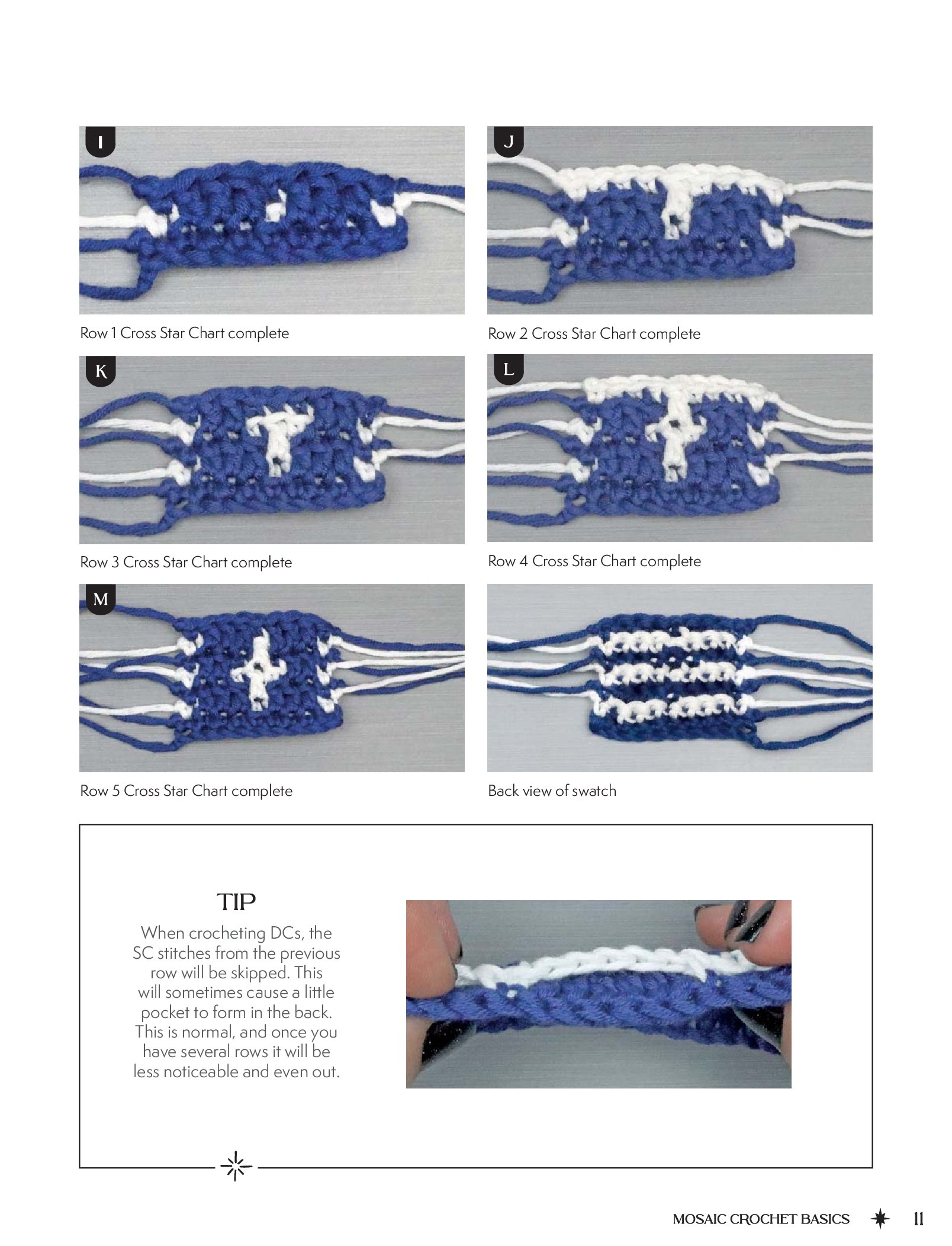 I

Row 1 Cross Star Chart complete

J

Row 2 Cross Star Chart complete

K

Row 3 Cross Star Chart complete

L

Row 4 Cross Star Chart complete

M

Row 5 Cross Star Chart complete

Back view of swatch

TIP

When crocheting DCs, the SC stitches from the previous row will be skipped. This will sometimes cause a little pocket to form in the back. This is normal, and once you have several rows it will be less noticeable and even out.

MOSAIC CROCHET BASICS 11