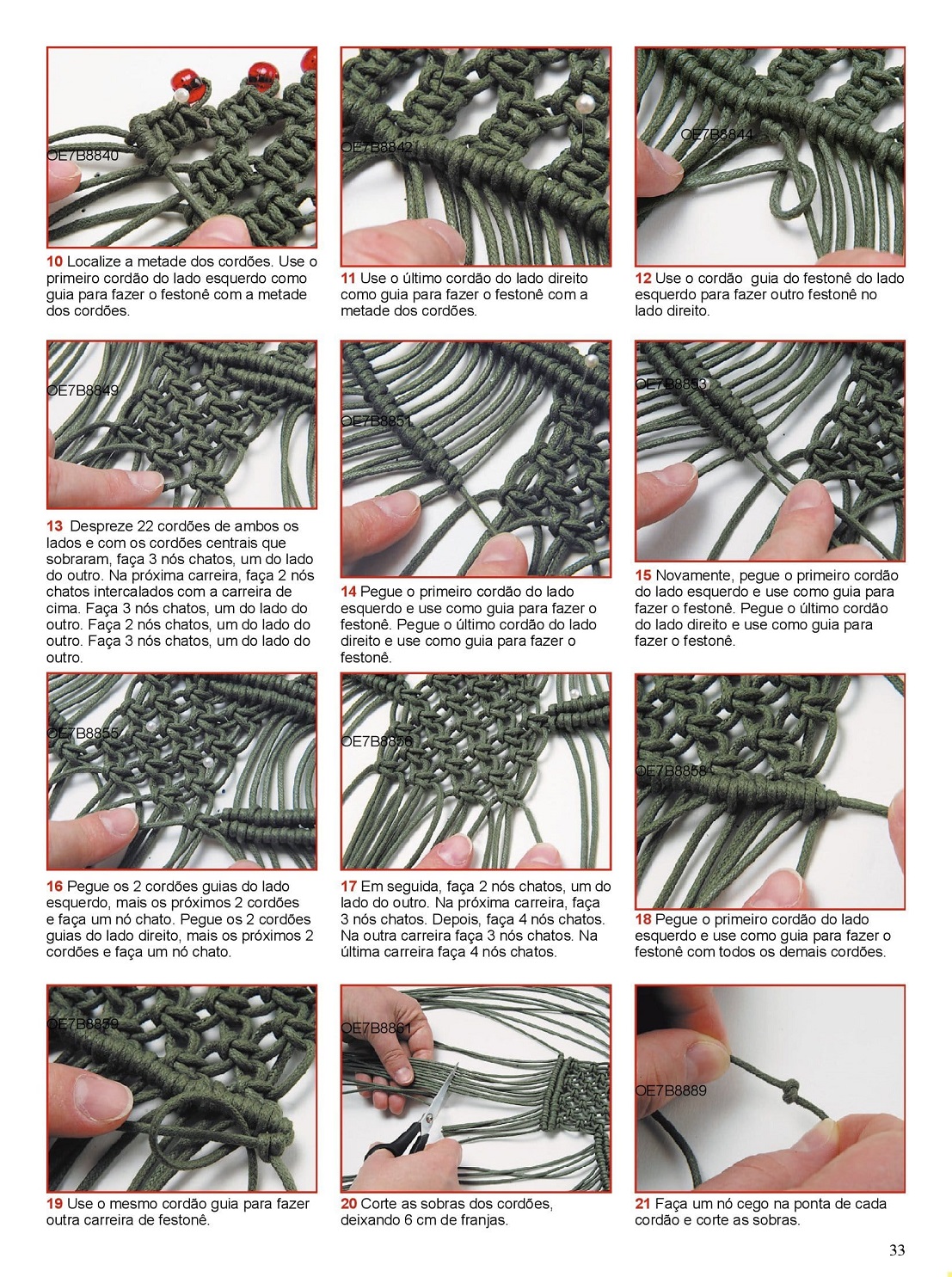 OE7B8840

10 Localize a metade dos cordões. Use o primeiro cordão do lado esquerdo como guia para fazer o festonê com a metade dos cordões.

OE7B8842

11 Use o último cordão do lado direito como guia para fazer o festonê com a metade dos cordões.

OE7B8844

12 Use o cordão guia do festonê do lado esquerdo para fazer outro festonê no lado direito.

OE7B8849

13 Despreze 22 cordões de ambos os lados e com os cordões centrais que sobraram, faça 3 nós chatos, um do lado do outro. Na próxima carreira, faça 2 nós chatos intercalados com a carreira de cima. Faça 3 nós chatos, um do lado do outro. Faça 2 nós chatos, um do lado do outro. Faça 3 nós chatos, um do lado do outro.

OE7B8851

14 Pegue o primeiro cordão do lado esquerdo e use como guia para fazer o festonê. Pegue o último cordão do lado direito e use como guia para fazer o festonê.

OE7B8853

15 Novamente, pegue o primeiro cordão do lado esquerdo e use como guia para fazer o festonê. Pegue o último cordão do lado direito e use como guia para fazer o festonê.

OE7B8855

16 Pegue os 2 cordões guias do lado esquerdo, mais os próximos 2 cordões e faça um nó chato. Pegue os 2 cordões guias do lado direito, mais os próximos 2 cordões e faça um nó chato.

OE7B8856

17 Em seguida, faça 2 nós chatos, um do lado do outro. Na próxima carreira, faça 3 nós chatos. Depois, faça 4 nós chatos. Na outra carreira faça 3 nós chatos. Na última carreira faça 4 nós chatos.

OE7B8858

18 Pegue o primeiro cordão do lado esquerdo e use como guia para fazer o festonê com todos os demais cordões.

OE7B8859

19 Use o mesmo cordão guia para fazer outra carreira de festonê.

OE7B8861

20 Corte as sobras dos cordões, deixando 6 cm de franjas.

OE7B8889

21 Faça um nó cego na ponta de cada cordão e corte as sobras.

33