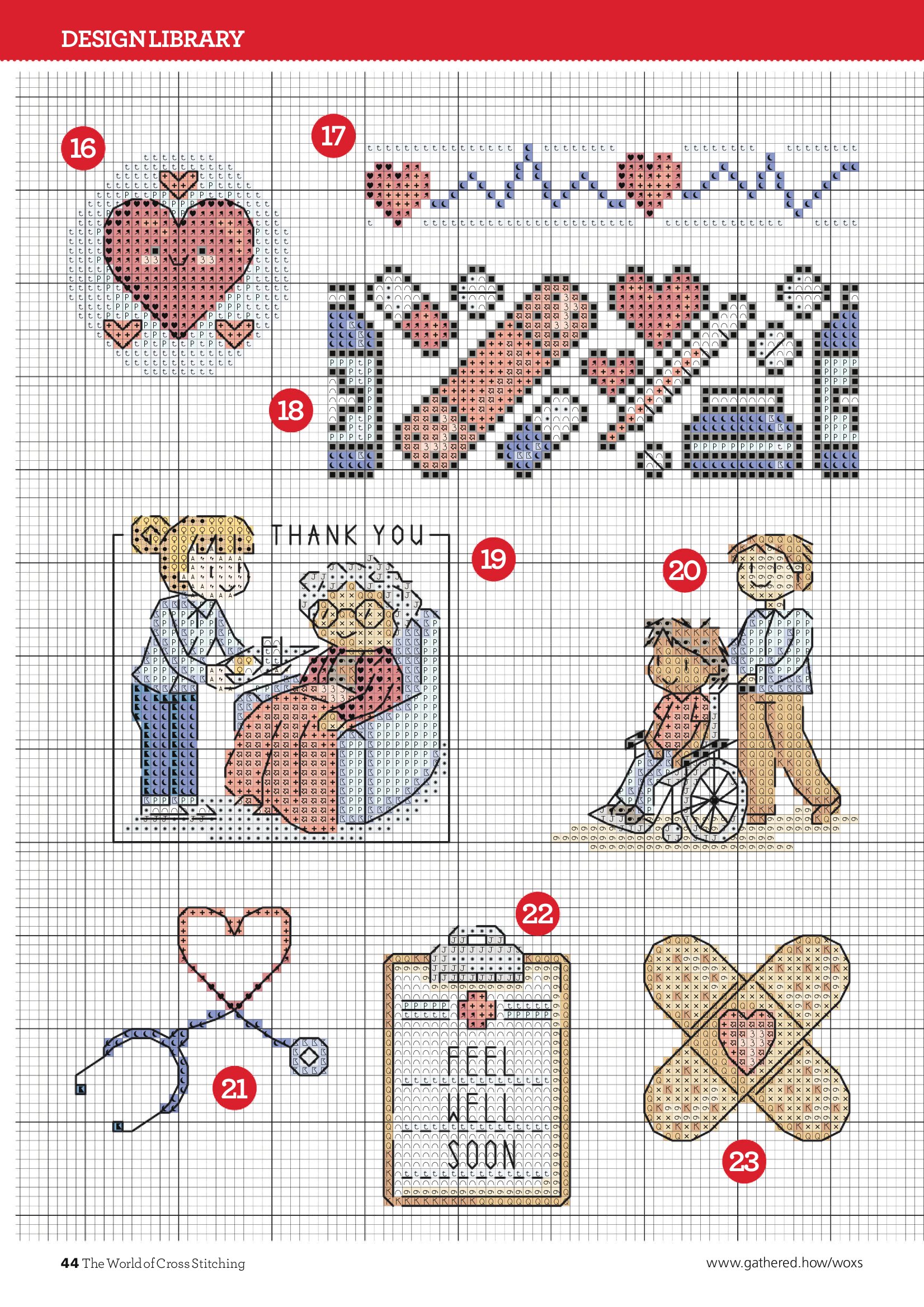 DESIGN LIBRARY

16

17

18

THANK YOU

19

20

21

22

FEEL WELL SOON

23

44 The World of Cross Stitching

www.gathered.how/woxs