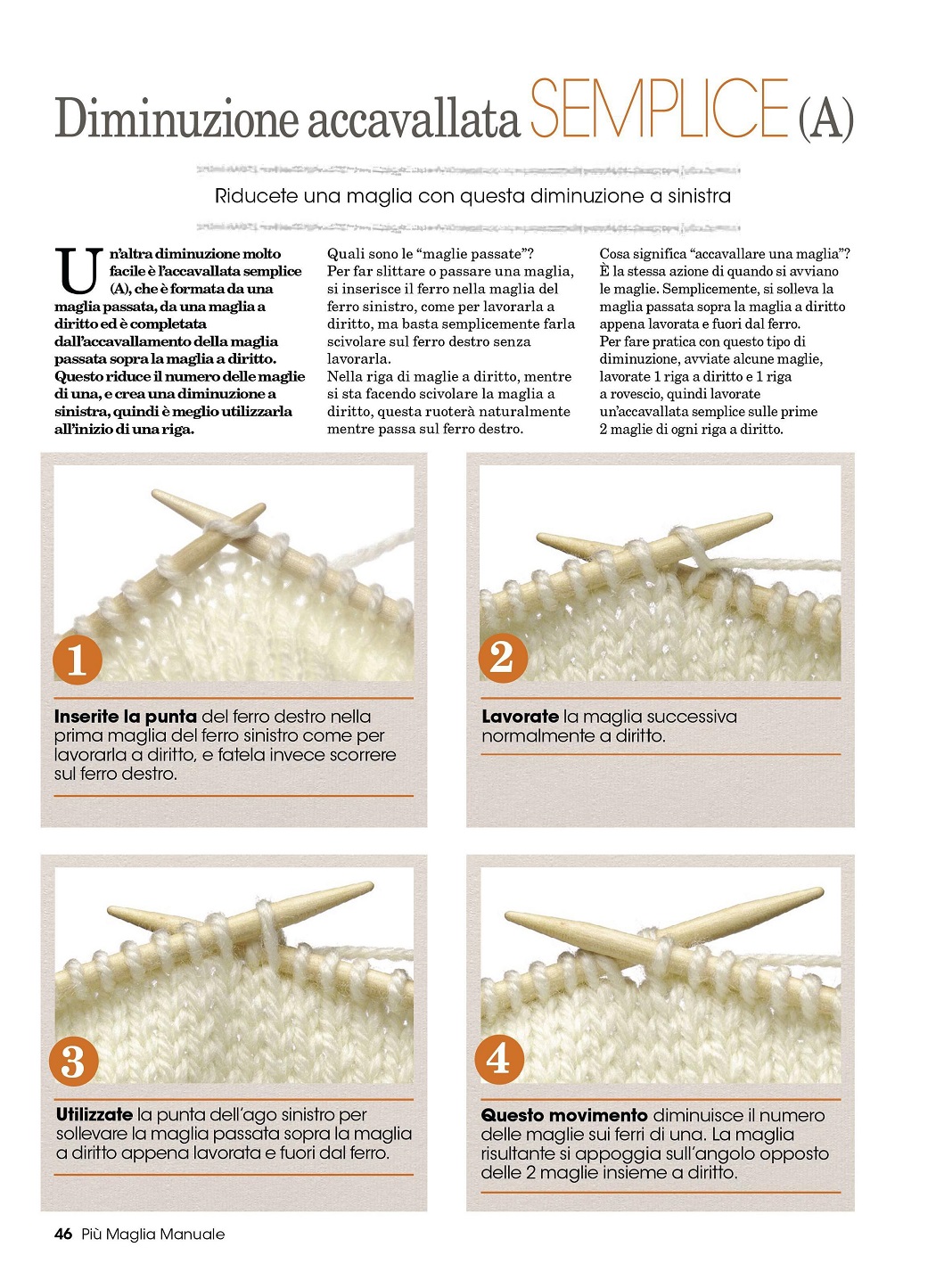 Diminuzione accavallata SEMPLICE (A)

Riducete una maglia con questa diminuzione a sinistra

Un'altra diminuzione molto facile è l'accavallata semplice (A), che è formata da una maglia passata, da una maglia a diritto ed è completata dall'accavallamento della maglia passata sopra la maglia a diritto. Questo riduce il numero delle maglie di una, e crea una diminuzione a sinistra, quindi è meglio utilizzarla all'inizio di una riga.

Quali sono le "maglie passate"? Per far slittare o passare una maglia, si inserisce il ferro nella maglia del ferro sinistro, come per lavorarla a diritto, ma basta semplicemente farla scivolare sul ferro destro senza lavorarla.
Nella riga di maglie a diritto, mentre si sta facendo scivolare la maglia a diritto, questa ruoterà naturalmente mentre passa sul ferro destro.

Cosa significa "accavallare una maglia"? È la stessa azione di quando si avviano le maglie. Semplicemente, si solleva la maglia passata sopra la maglia a diritto appena lavorata e fuori dal ferro.
Per fare pratica con questo tipo di diminuzione, avviate alcune maglie, lavorate 1 riga a diritto e 1 riga a rovescio, quindi lavorate un'accavallata semplice sulle prime 2 maglie di ogni riga a diritto.

1

Inserite la punta del ferro destro nella prima maglia del ferro sinistro come per lavorarla a diritto, e fatela invece scorrere sul ferro destro.

2

Lavorate la maglia successiva normalmente a diritto.

3

Utilizzate la punta dell'ago sinistro per sollevare la maglia passata sopra la maglia a diritto appena lavorata e fuori dal ferro.

4

Questo movimento diminuisce il numero delle maglie sui ferri di una. La maglia risultante si appoggia sull'angolo opposto delle 2 maglie insieme a diritto.

46 Più Maglia Manuale