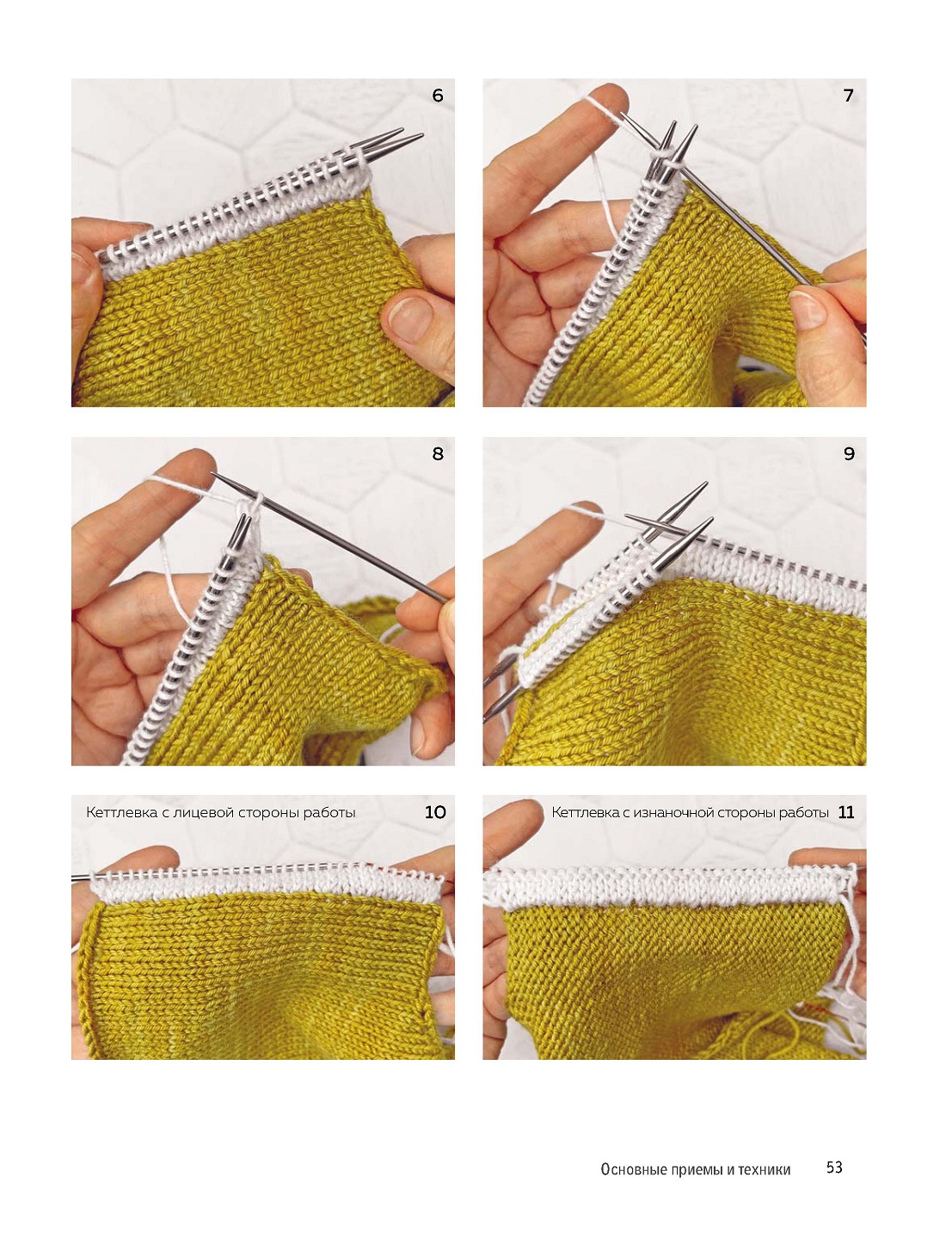 6

7

8

9

Кеттлевка с лицевой стороны работы 10

Кеттлевка с изнаночной стороны работы 11

Основные приемы и техники 53