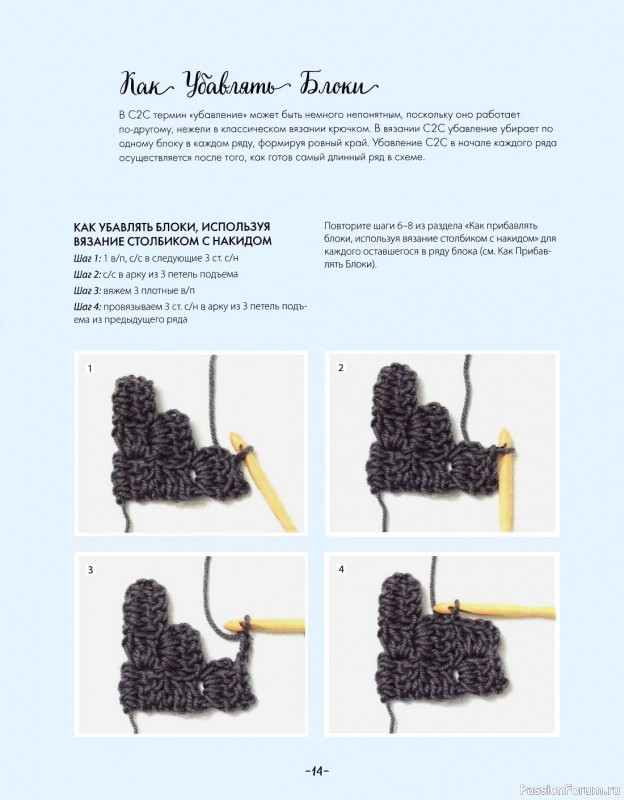 Как Убавлять Блоки

В С2С термин «убавление» может быть немного непонятным, поскольку оно работает по-другому, нежели в классическом вязании крючком. В вязании С2С убавление убирает по одному блоку в каждом ряду, формируя ровный край. Убавление С2С в начале каждого ряда осуществляется после того, как готов самый длинный ряд в схеме.

КАК УБАВЛЯТЬ БЛОКИ, ИСПОЛЬЗУЯ ВЯЗАНИЕ СТОЛБИКОМ С НАКИДОМ

Шаг 1: 1 в/п, с/с в следующие 3 ст. с/н

Шаг 2: с/с в арку из 3 петель подъема

Шаг 3: вяжем 3 плотные в/п

Шаг 4: провязываем 3 ст. с/н в арку из 3 петель подъема из предыдущего ряда

Повторите шаги 6–8 из раздела «Как прибавлять блоки, используя вязание столбиком с накидом» для каждого оставшегося в ряду блока (см. Как Прибавлять Блоки).

1

2

3

4

-14-

PassionForum.ru