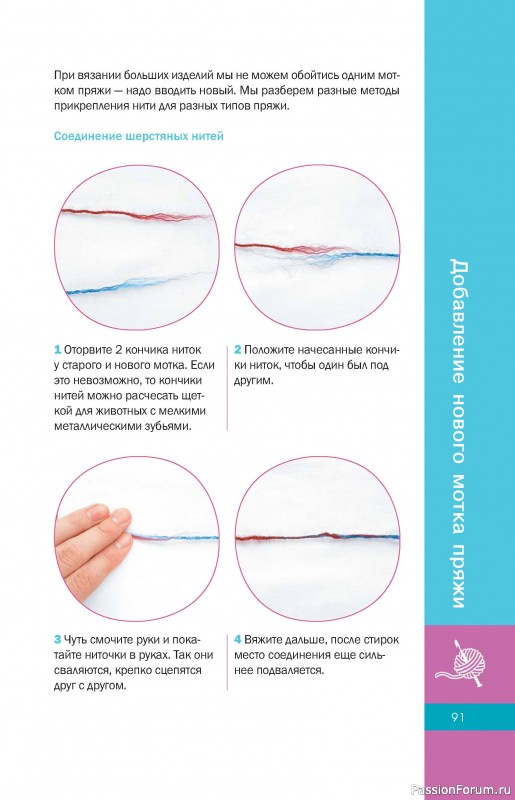 При вязании больших изделий мы не можем обойтись одним мотком пряжи — надо вводить новый. Мы разберем разные методы прикрепления нити для разных типов пряжи.

Соединение шерстяных нитей

1 Оторвите 2 кончика ниток у старого и нового мотка. Если это невозможно, то кончики нитей можно расчесать щеткой для животных с мелкими металлическими зубьями.

2 Положите начесанные кончики ниток, чтобы один был под другим.

3 Чуть смочите руки и покатайте ниточки в руках. Так они сваляются, крепко сцепятся друг с другом.

4 Вяжите дальше, после стирок место соединения еще сильнее подваляется.

Добавление нового мотка пряжи

91

PassionForum.ru