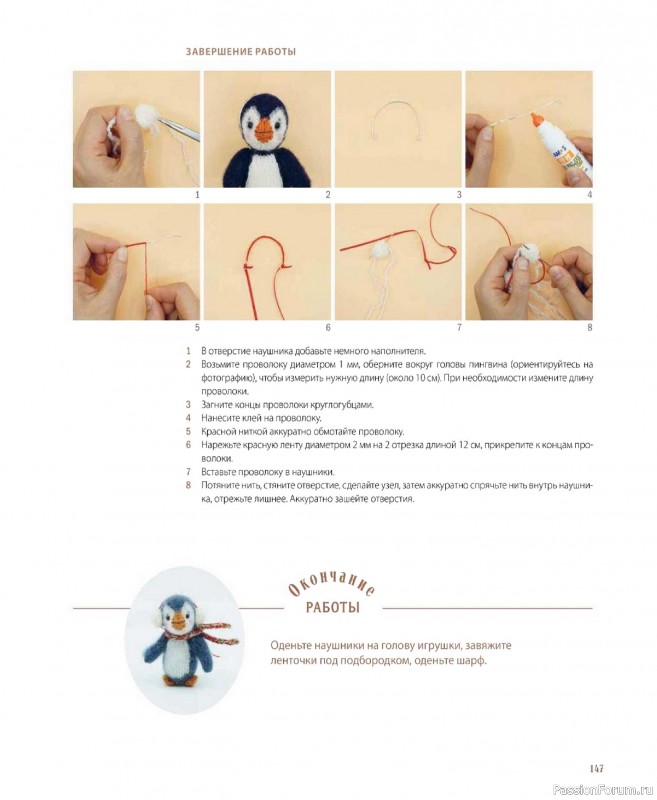 ЗАВЕРШЕНИЕ РАБОТЫ

1 2 3 4

5 6 7 8

1 В отверстие наушника добавьте немного наполнителя.
2 Возьмите проволоку диаметром 1 мм, оберните вокруг головы пингвина (ориентируйтесь на фотографию), чтобы измерить нужную длину (около 10 см). При необходимости измените длину проволоки.
3 Загните концы проволоки круглогубцами.
4 Нанесите клей на проволоку.
5 Красной ниткой аккуратно обмотайте проволоку.
6 Нарежьте красную ленту диаметром 2 мм на 2 отрезка длиной 12 см, прикрепите к концам проволоки.
7 Вставьте проволоку в наушники.
8 Потяните нить, стяните отверстие, сделайте узел, затем аккуратно спрячьте нить внутрь наушника, отрежьте лишнее. Аккуратно зашейте отверстия.

Окончание
РАБОТЫ

Оденьте наушники на голову игрушки, завяжите ленточки под подбородком, оденьте шарф.

147

PassionForum.ru