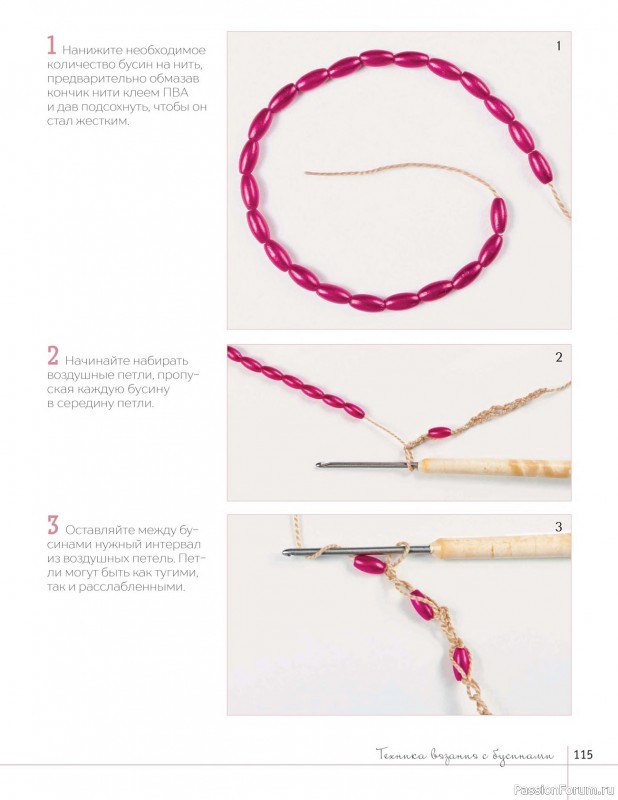 1 Нанижите необходимое количество бусин на нить, предварительно обмазав кончик нити клеем ПВА и дав подсохнуть, чтобы он стал жестким.

1

2 Начинайте набирать воздушные петли, пропуская каждую бусину в середину петли.

2

3 Оставляйте между бусинами нужный интервал из воздушных петель. Петли могут быть как тугими, так и расслабленными.

3

Техника вязания с бусинами 115

PassionForum.ru