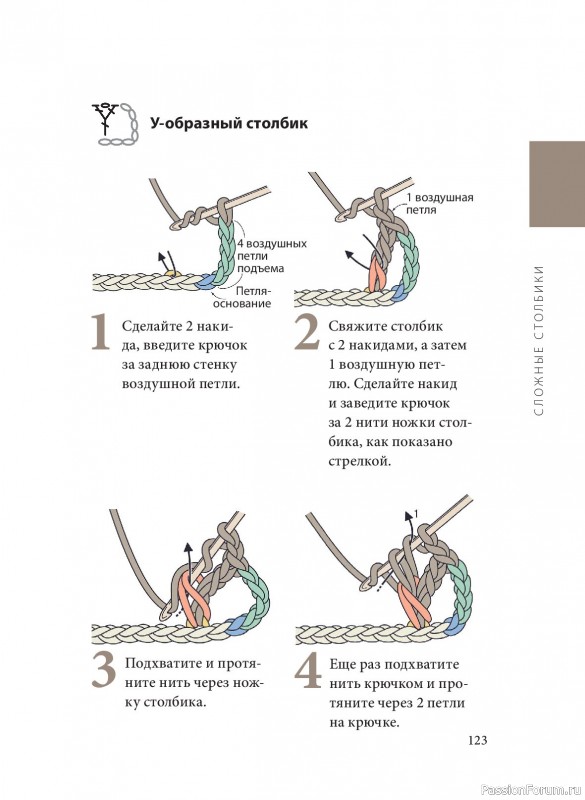 У-образный столбик

СЛОЖНЫЕ СТОЛБИКИ

4 воздушных петли подъема

Петля-основание

1 воздушная петля

1 Сделайте 2 накида, введите крючок за заднюю стенку воздушной петли.

2 Свяжите столбик с 2 накидами, а затем 1 воздушную петлю. Сделайте накид и заведите крючок за 2 нити ножки столбика, как показано стрелкой.

1

3 Подхватите и протяните нить через ножку столбика.

4 Еще раз подхватите нить крючком и протяните через 2 петли на крючке.

123

PassionForum.ru