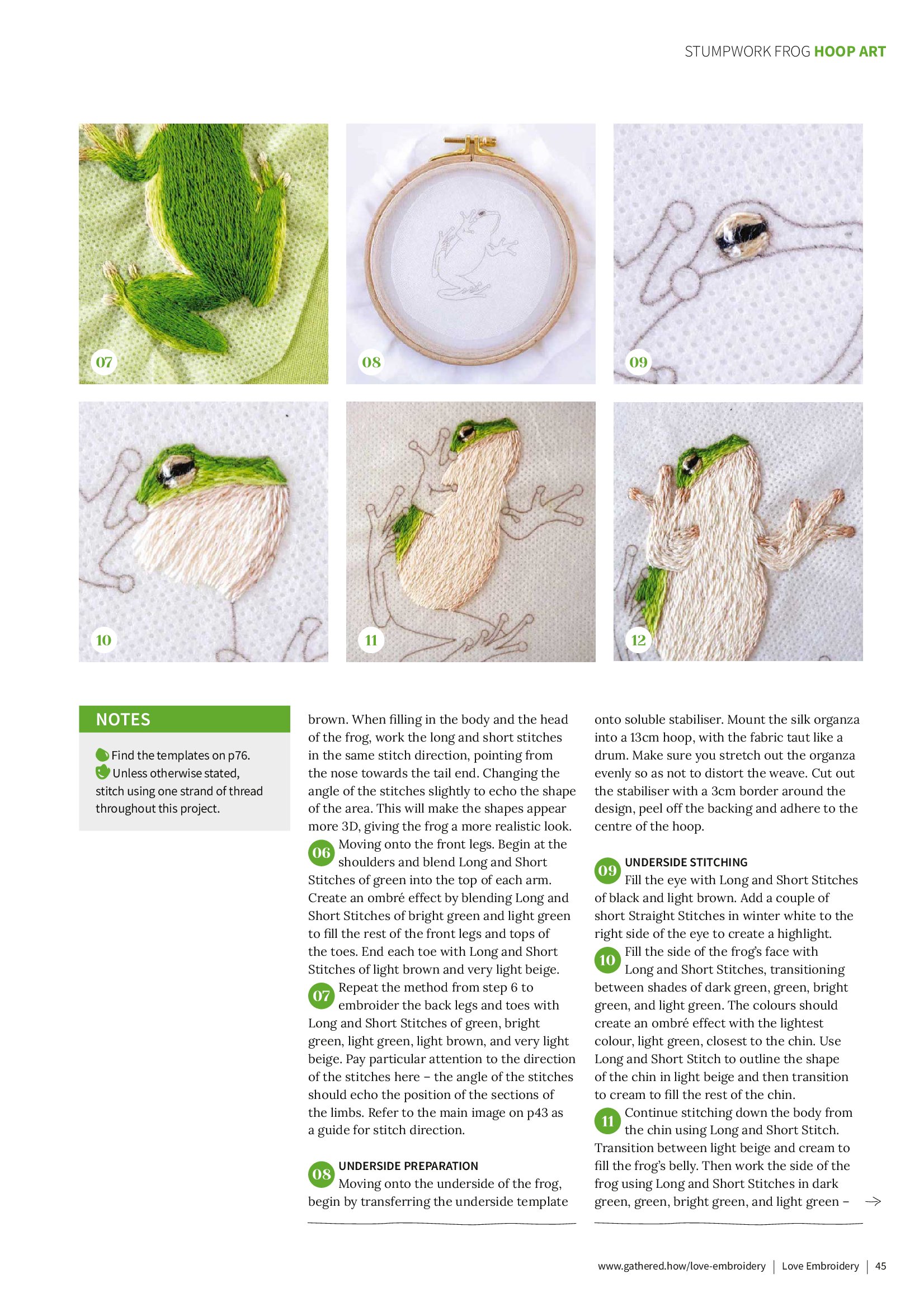 STUMPWORK FROG HOOP ART

07

08

09

10

11

12

NOTES

Find the templates on p76.
Unless otherwise stated, stitch using one strand of thread throughout this project.

brown. When filling in the body and the head of the frog, work the long and short stitches in the same stitch direction, pointing from the nose towards the tail end. Changing the angle of the stitches slightly to echo the shape of the area. This will make the shapes appear more 3D, giving the frog a more realistic look.

06 Moving onto the front legs. Begin at the shoulders and blend Long and Short Stitches of green into the top of each arm. Create an ombré effect by blending Long and Short Stitches of bright green and light green to fill the rest of the front legs and tops of the toes. End each toe with Long and Short Stitches of light brown and very light beige.

07 Repeat the method from step 6 to embroider the back legs and toes with Long and Short Stitches of green, bright green, light green, light brown, and very light beige. Pay particular attention to the direction of the stitches here – the angle of the stitches should echo the position of the sections of the limbs. Refer to the main image on p43 as a guide for stitch direction.

08 UNDERSIDE PREPARATION
Moving onto the underside of the frog, begin by transferring the underside template onto soluble stabiliser. Mount the silk organza into a 13cm hoop, with the fabric taut like a drum. Make sure you stretch out the organza evenly so as not to distort the weave. Cut out the stabiliser with a 3cm border around the design, peel off the backing and adhere to the centre of the hoop.

09 UNDERSIDE STITCHING
Fill the eye with Long and Short Stitches of black and light brown. Add a couple of short Straight Stitches in winter white to the right side of the eye to create a highlight.

10 Fill the side of the frog's face with Long and Short Stitches, transitioning between shades of dark green, green, bright green, and light green. The colours should create an ombré effect with the lightest colour, light green, closest to the chin. Use Long and Short Stitch to outline the shape of the chin in light beige and then transition to cream to fill the rest of the chin.

11 Continue stitching down the body from the chin using Long and Short Stitch. Transition between light beige and cream to fill the frog's belly. Then work the side of the frog using Long and Short Stitches in dark green, green, bright green, and light green –

www.gathered.how/love-embroidery | Love Embroidery | 45