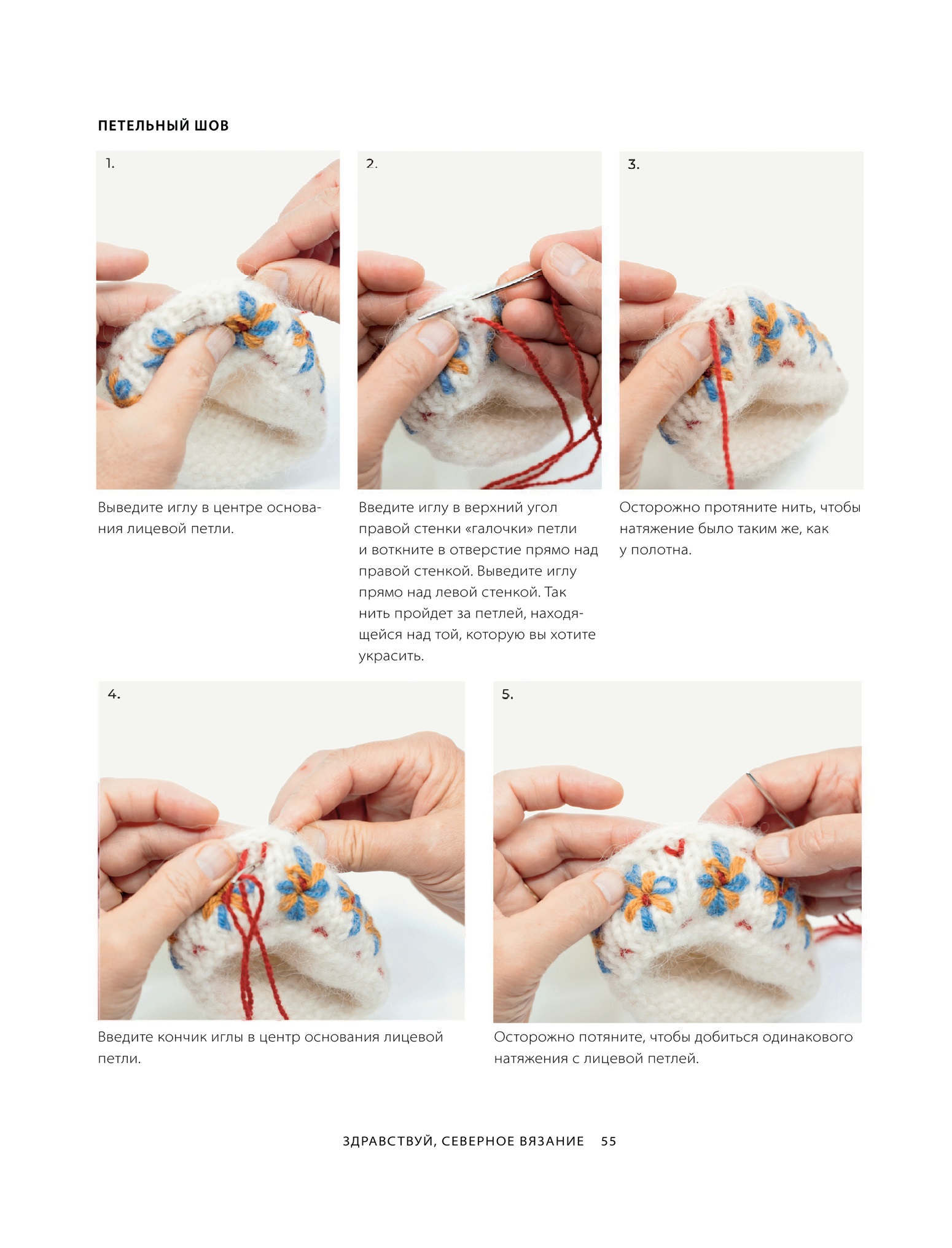 ПЕТЕЛЬНЫЙ ШОВ

1.

Выведите иглу в центре основания лицевой петли.

2.

Введите иглу в верхний угол правой стенки «галочки» петли и воткните в отверстие прямо над правой стенкой. Выведите иглу прямо над левой стенкой. Так нить пройдет за петлей, находящейся над той, которую вы хотите украсить.

3.

Осторожно протяните нить, чтобы натяжение было таким же, как у полотна.

4.

Введите кончик иглы в центр основания лицевой петли.

5.

Осторожно потяните, чтобы добиться одинакового натяжения с лицевой петлей.

ЗДРАВСТВУЙ, СЕВЕРНОЕ ВЯЗАНИЕ 55