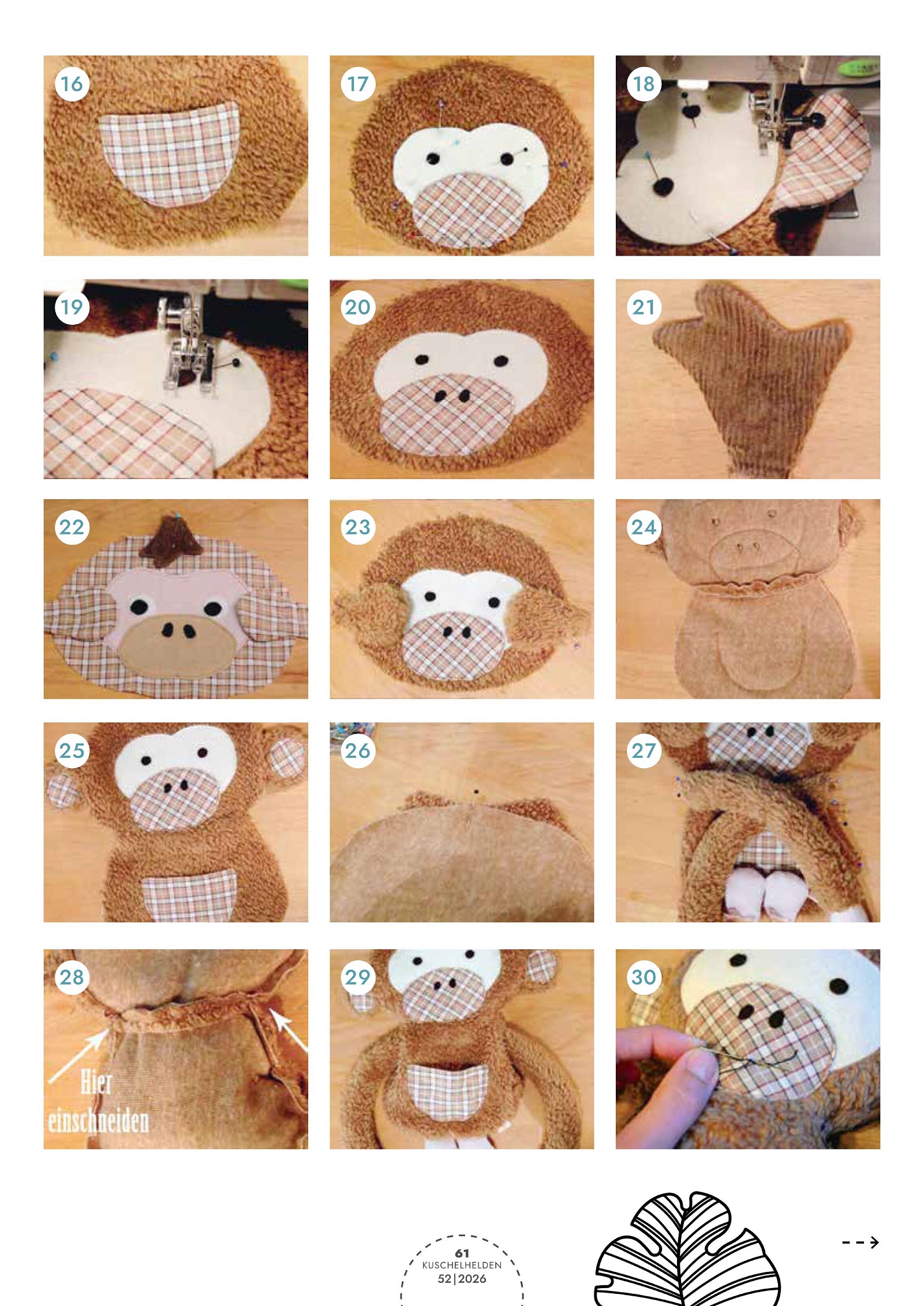 16

17

18

19

20

21

22

23

24

25

26

27

28

Hier einschneiden

29

30

61
KUSCHELHELDEN
52|2026