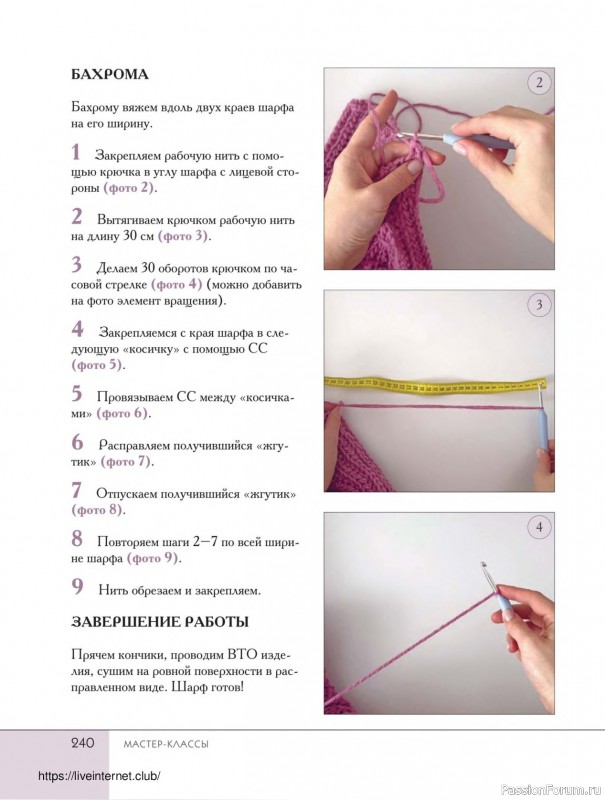 БАХРОМА

Бахрому вяжем вдоль двух краев шарфа на его ширину.

1 Закрепляем рабочую нить с помощью крючка в углу шарфа с лицевой стороны (фото 2).

2 Вытягиваем крючком рабочую нить на длину 30 см (фото 3).

3 Делаем 30 оборотов крючком по часовой стрелке (фото 4) (можно добавить на фото элемент вращения).

4 Закрепляемся с края шарфа в следующую «косичку» с помощью СС (фото 5).

5 Провязываем СС между «косичками» (фото 6).

6 Расправляем получившийся «жгутик» (фото 7).

7 Отпускаем получившийся «жгутик» (фото 8).

8 Повторяем шаги 2—7 по всей ширине шарфа (фото 9).

9 Нить обрезаем и закрепляем.

ЗАВЕРШЕНИЕ РАБОТЫ

Прячем кончики, проводим ВТО изделия, сушим на ровной поверхности в расправленном виде. Шарф готов!

2

3

4

240 МАСТЕР-КЛАССЫ

https://liveinternet.club/

PassionForum.ru