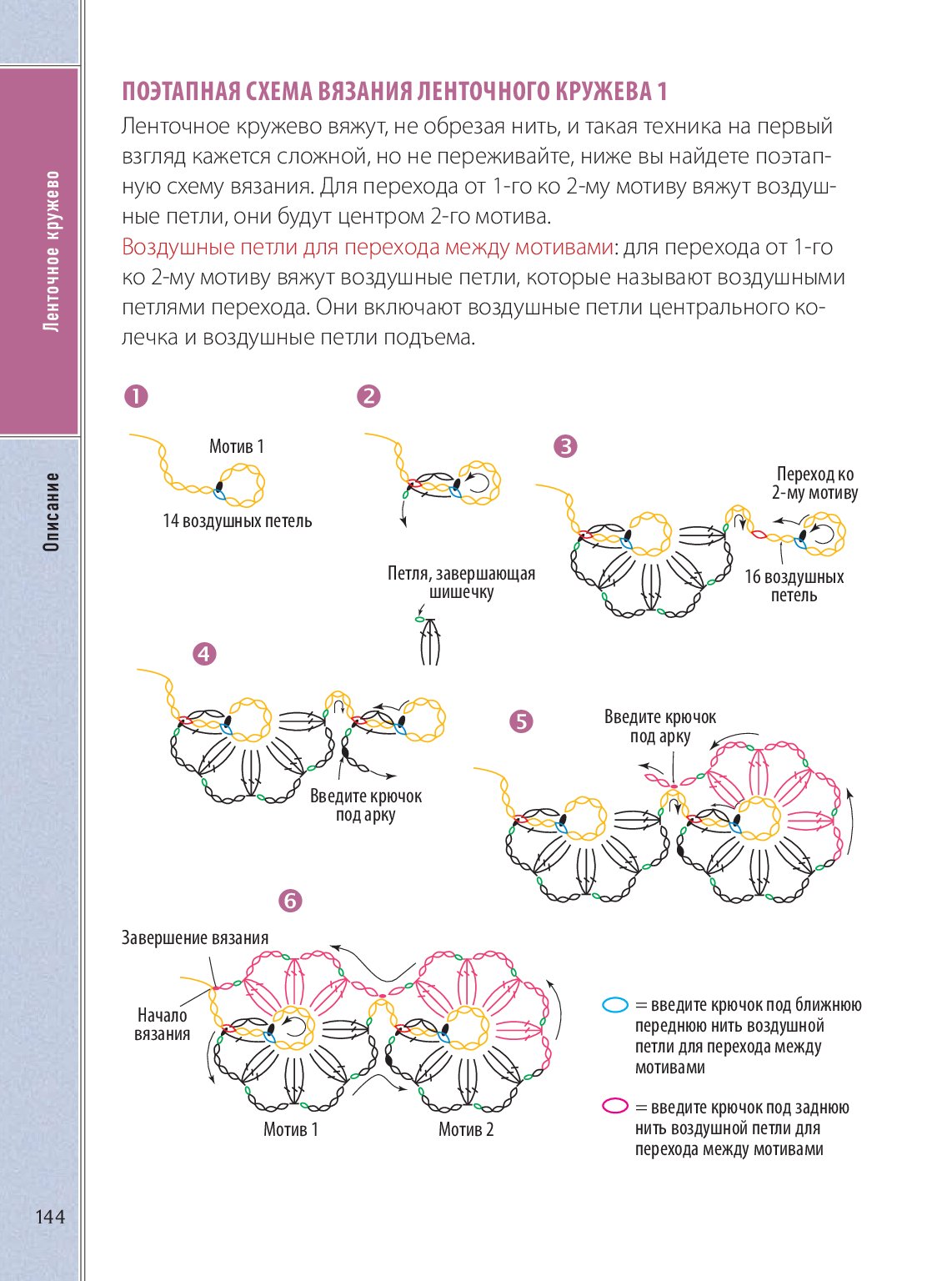 Ленточное кружево

Описание

ПОЭТАПНАЯ СХЕМА ВЯЗАНИЯ ЛЕНТОЧНОГО КРУЖЕВА 1

Ленточное кружево вяжут, не обрезая нить, и такая техника на первый взгляд кажется сложной, но не переживайте, ниже вы найдете поэтапную схему вязания. Для перехода от 1-го ко 2-му мотиву вяжут воздушные петли, они будут центром 2-го мотива.

Воздушные петли для перехода между мотивами: для перехода от 1-го ко 2-му мотиву вяжут воздушные петли, которые называют воздушными петлями перехода. Они включают воздушные петли центрального колечка и воздушные петли подъема.

1

Мотив 1

14 воздушных петель

2

Петля, завершающая шишечку

3

Переход ко 2-му мотиву

16 воздушных петель

4

Введите крючок под арку

5

Введите крючок под арку

6

Завершение вязания

Начало вязания

Мотив 1

Мотив 2

= введите крючок под ближнюю переднюю нить воздушной петли для перехода между мотивами

= введите крючок под заднюю нить воздушной петли для перехода между мотивами

144