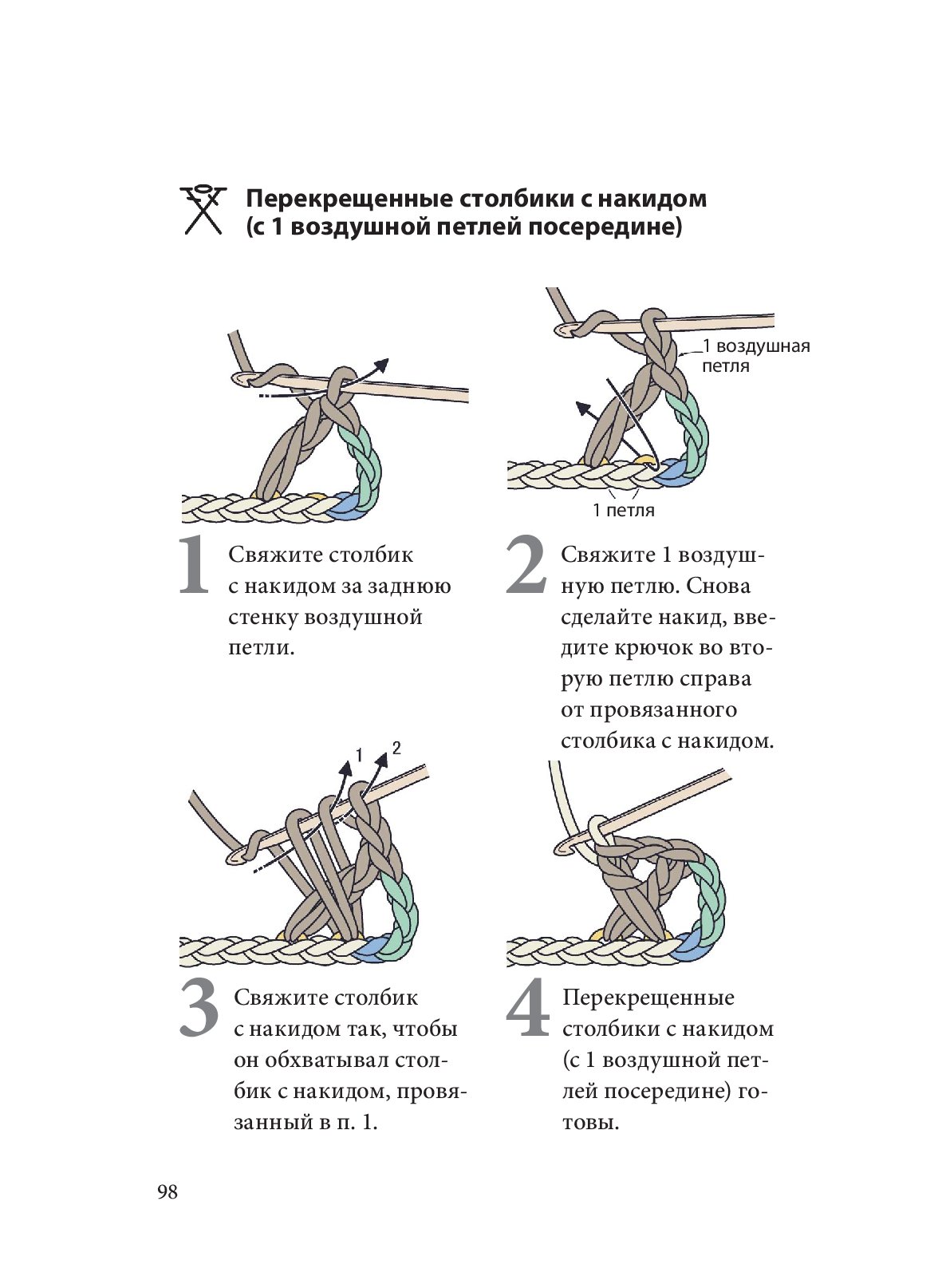 Перекрещенные столбики с накидом (с 1 воздушной петлей посередине)

1 воздушная петля

1 петля

1 Свяжите столбик с накидом за заднюю стенку воздушной петли.

2 Свяжите 1 воздушную петлю. Снова сделайте накид, введите крючок во вторую петлю справа от провязанного столбика с накидом.

1 2

3 Свяжите столбик с накидом так, чтобы он обхватывал столбик с накидом, провязанный в п. 1.

4 Перекрещенные столбики с накидом (с 1 воздушной петлей посередине) готовы.

98