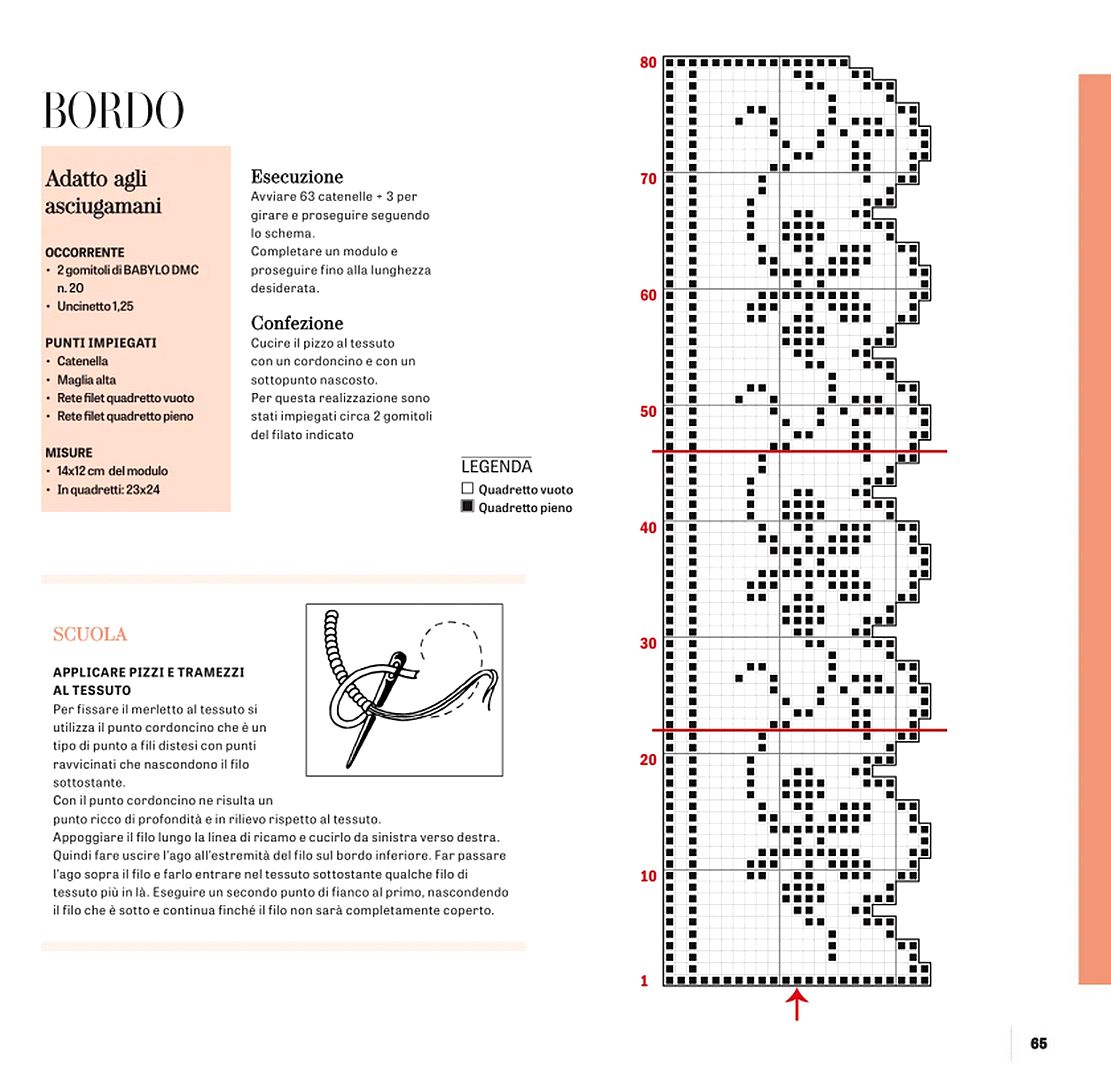 BORDO

Adatto agli asciugamani

OCCORRENTE
• 2 gomitoli di BABYLO DMC n. 20
• Uncinetto 1,25

PUNTI IMPIEGATI
• Catenella
• Maglia alta
• Rete filet quadretto vuoto
• Rete filet quadretto pieno

MISURE
• 14x12 cm del modulo
• In quadretti: 23x24

Esecuzione
Avviare 63 catenelle + 3 per girare e proseguire seguendo lo schema.
Completare un modulo e proseguire fino alla lunghezza desiderata.

Confezione
Cucire il pizzo al tessuto con un cordoncino e con un sottopunto nascosto.
Per questa realizzazione sono stati impiegati circa 2 gomitoli del filato indicato

LEGENDA
Quadretto vuoto
Quadretto pieno

SCUOLA

APPLICARE PIZZI E TRAMEZZI AL TESSUTO
Per fissare il merletto al tessuto si utilizza il punto cordoncino che è un tipo di punto a fili distesi con punti ravvicinati che nascondono il filo sottostante.
Con il punto cordoncino ne risulta un punto ricco di profondità e in rilievo rispetto al tessuto.
Appoggiare il filo lungo la linea di ricamo e cucirlo da sinistra verso destra.
Quindi fare uscire l'ago all'estremità del filo sul bordo inferiore. Far passare l'ago sopra il filo e farlo entrare nel tessuto sottostante qualche filo di tessuto più in là. Eseguire un secondo punto di fianco al primo, nascondendo il filo che è sotto e continua finché il filo non sarà completamente coperto.

80
70
60
50
40
30
20
10
1

65