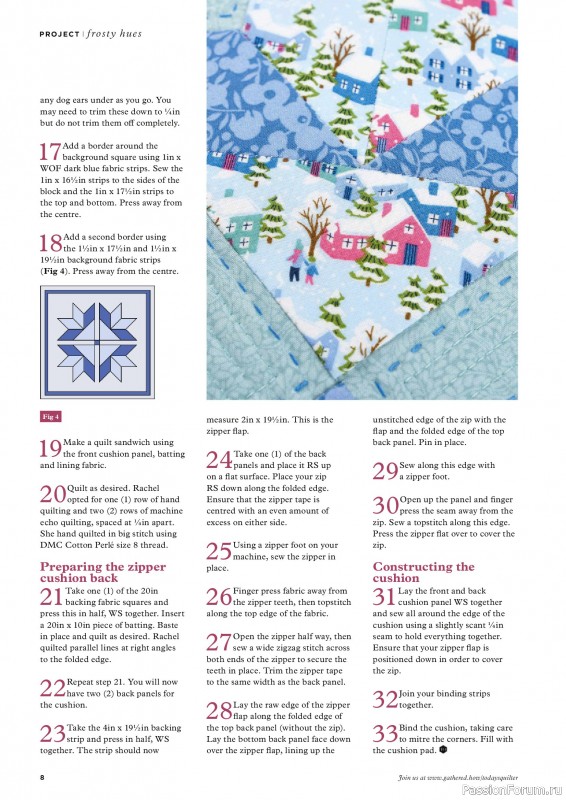 PROJECT | frosty hues

any dog ears under as you go. You may need to trim these down to ¼in but do not trim them off completely.

17 Add a border around the background square using 1in x WOF dark blue fabric strips. Sew the 1in x 16½in strips to the sides of the block and the 1in x 17½in strips to the top and bottom. Press away from the centre.

18 Add a second border using the 1½in x 17½in and 1½in x 19½in background fabric strips (Fig 4). Press away from the centre.

Fig 4

19 Make a quilt sandwich using the front cushion panel, batting and lining fabric.

20 Quilt as desired. Rachel opted for one (1) row of hand quilting and two (2) rows of machine echo quilting, spaced at ¼in apart. She hand quilted in big stitch using DMC Cotton Perlé size 8 thread.

Preparing the zipper cushion back

21 Take one (1) of the 20in backing fabric squares and press this in half, WS together. Insert a 20in x 10in piece of batting. Baste in place and quilt as desired. Rachel quilted parallel lines at right angles to the folded edge.

22 Repeat step 21. You will now have two (2) back panels for the cushion.

23 Take the 4in x 19½in backing strip and press in half, WS together. The strip should now measure 2in x 19½in. This is the zipper flap.

24 Take one (1) of the back panels and place it RS up on a flat surface. Place your zip RS down along the folded edge. Ensure that the zipper tape is centred with an even amount of excess on either side.

25 Using a zipper foot on your machine, sew the zipper in place.

26 Finger press fabric away from the zipper teeth, then topstitch along the top edge of the fabric.

27 Open the zipper half way, then sew a wide zigzag stitch across both ends of the zipper to secure the teeth in place. Trim the zipper tape to the same width as the back panel.

28 Lay the raw edge of the zipper flap along the folded edge of the top back panel (without the zip). Lay the bottom back panel face down over the zipper flap, lining up the unstitched edge of the zip with the flap and the folded edge of the top back panel. Pin in place.

29 Sew along this edge with a zipper foot.

30 Open up the panel and finger press the seam away from the zip. Sew a topstitch along this edge. Press the zipper flat over to cover the zip.

Constructing the cushion

31 Lay the front and back cushion panel WS together and sew all around the edge of the cushion using a slightly scant ¼in seam to hold everything together. Ensure that your zipper flap is positioned down in order to cover the zip.

32 Join your binding strips together.

33 Bind the cushion, taking care to mitre the corners. Fill with the cushion pad.

8

Join us at www.gathered.how/todaysquilter

PassionForum.ru