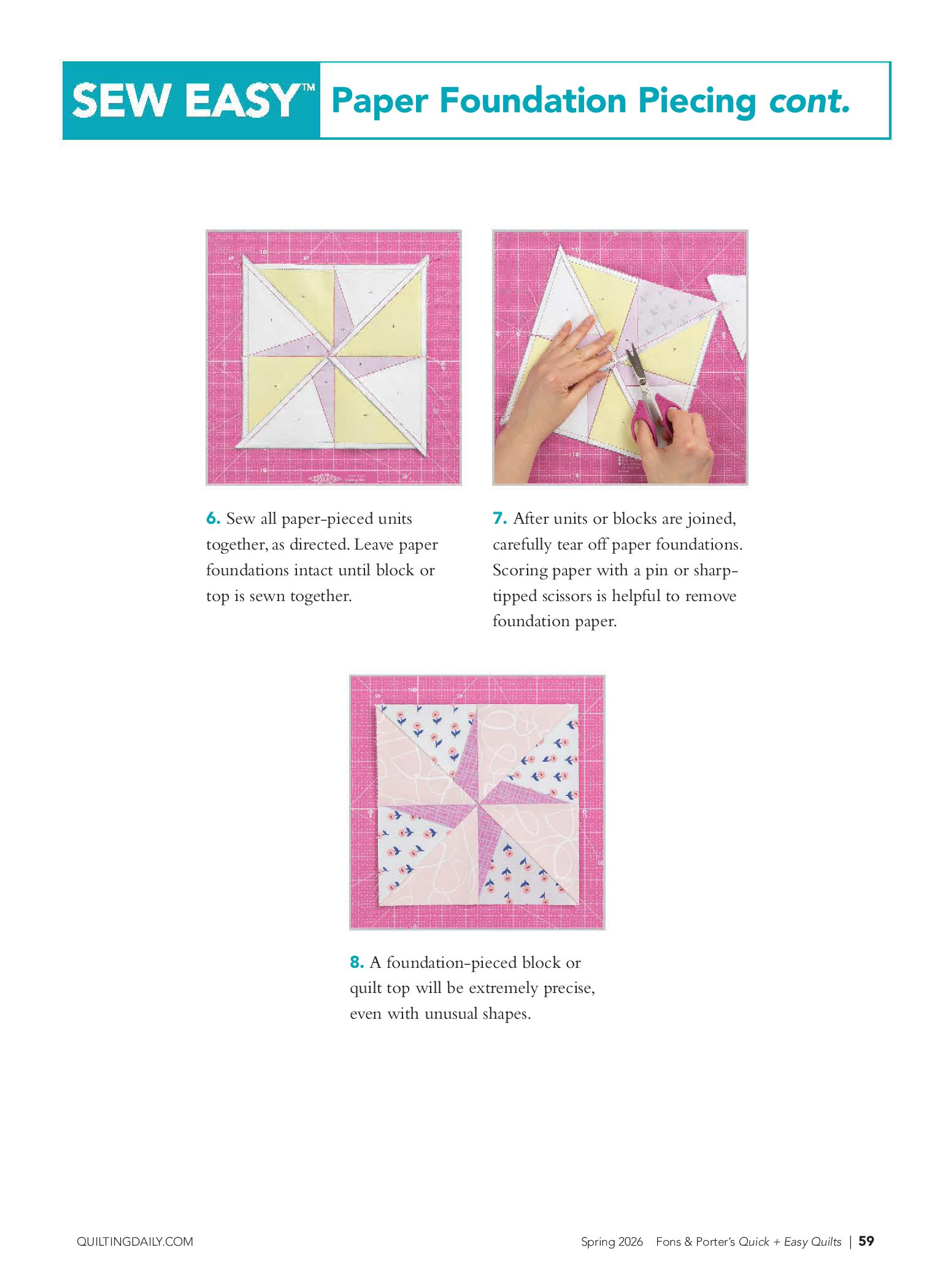 SEW EASY™ Paper Foundation Piecing cont.

6. Sew all paper-pieced units together, as directed. Leave paper foundations intact until block or top is sewn together.

7. After units or blocks are joined, carefully tear off paper foundations. Scoring paper with a pin or sharp-tipped scissors is helpful to remove foundation paper.

8. A foundation-pieced block or quilt top will be extremely precise, even with unusual shapes.

QUILTINGDAILY.COM

Spring 2026 Fons & Porter's Quick + Easy Quilts | 59