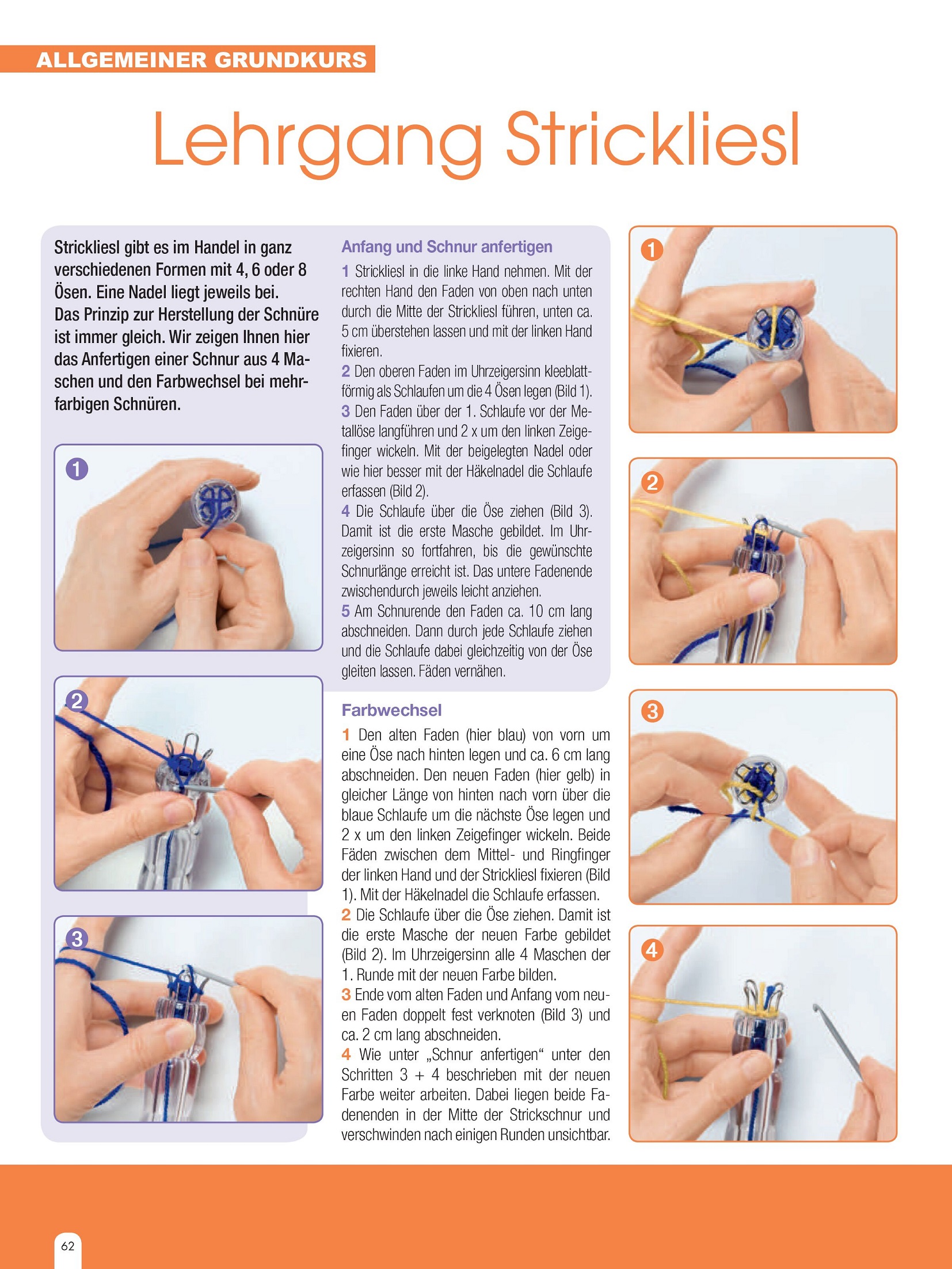 ALLGEMEINER GRUNDKURS

Lehrgang Strickliesl

Strickliesl gibt es im Handel in ganz verschiedenen Formen mit 4, 6 oder 8 Ösen. Eine Nadel liegt jeweils bei. Das Prinzip zur Herstellung der Schnüre ist immer gleich. Wir zeigen Ihnen hier das Anfertigen einer Schnur aus 4 Maschen und den Farbwechsel bei mehrfarbigen Schnüren.

1

2

3

Anfang und Schnur anfertigen

1 Strickliesl in die linke Hand nehmen. Mit der rechten Hand den Faden von oben nach unten durch die Mitte der Strickliesl führen, unten ca. 5 cm überstehen lassen und mit der linken Hand fixieren.
2 Den oberen Faden im Uhrzeigersinn kleeblattförmig als Schlaufen um die 4 Ösen legen (Bild 1).
3 Den Faden über der 1. Schlaufe vor der Metallöse langführen und 2 x um den linken Zeigefinger wickeln. Mit der beigelegten Nadel oder wie hier besser mit der Häkelnadel die Schlaufe erfassen (Bild 2).
4 Die Schlaufe über die Öse ziehen (Bild 3). Damit ist die erste Masche gebildet. Im Uhrzeigersinn so fortfahren, bis die gewünschte Schnurlänge erreicht ist. Das untere Fadenende zwischendurch jeweils leicht anziehen.
5 Am Schnurende den Faden ca. 10 cm lang abschneiden. Dann durch jede Schlaufe ziehen und die Schlaufe dabei gleichzeitig von der Öse gleiten lassen. Fäden vernähen.

Farbwechsel

1 Den alten Faden (hier blau) von vorn um eine Öse nach hinten legen und ca. 6 cm lang abschneiden. Den neuen Faden (hier gelb) in gleicher Länge von hinten nach vorn über die blaue Schlaufe um die nächste Öse legen und 2 x um den linken Zeigefinger wickeln. Beide Fäden zwischen dem Mittel- und Ringfinger der linken Hand und der Strickliesl fixieren (Bild 1). Mit der Häkelnadel die Schlaufe erfassen.
2 Die Schlaufe über die Öse ziehen. Damit ist die erste Masche der neuen Farbe gebildet (Bild 2). Im Uhrzeigersinn alle 4 Maschen der 1. Runde mit der neuen Farbe bilden.
3 Ende vom alten Faden und Anfang vom neuen Faden doppelt fest verknoten (Bild 3) und ca. 2 cm lang abschneiden.
4 Wie unter „Schnur anfertigen“ unter den Schritten 3 + 4 beschrieben mit der neuen Farbe weiter arbeiten. Dabei liegen beide Fadenenden in der Mitte der Strickschnur und verschwinden nach einigen Runden unsichtbar.

1

2

3

4

62